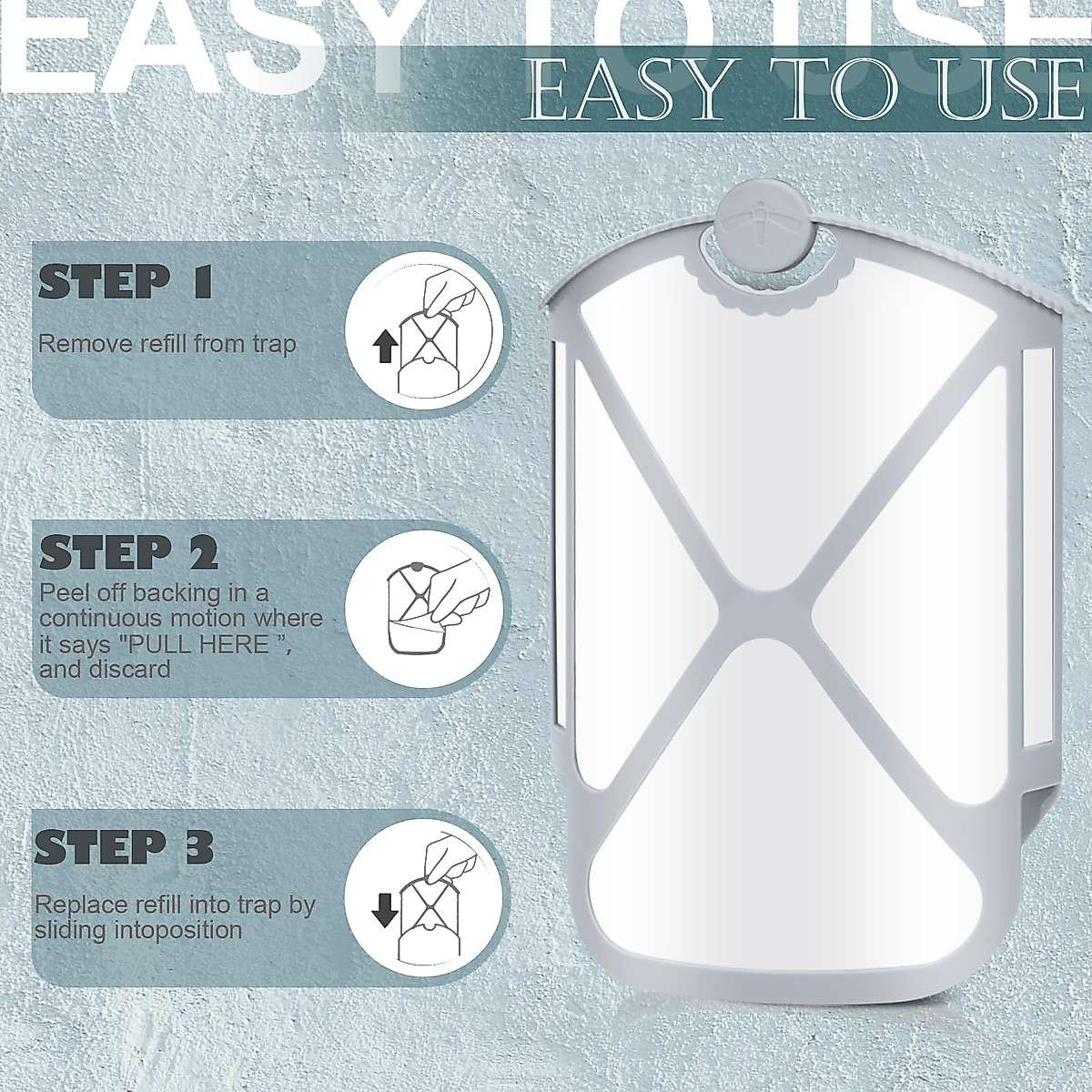 EASY TO USE
EASY TO USE

STEP 1
Remove refill from trap

STEP 2
Peel off backing in a continuous motion where it says "PULL HERE ", and discard

STEP 3
Replace refill into trap by sliding intoposition