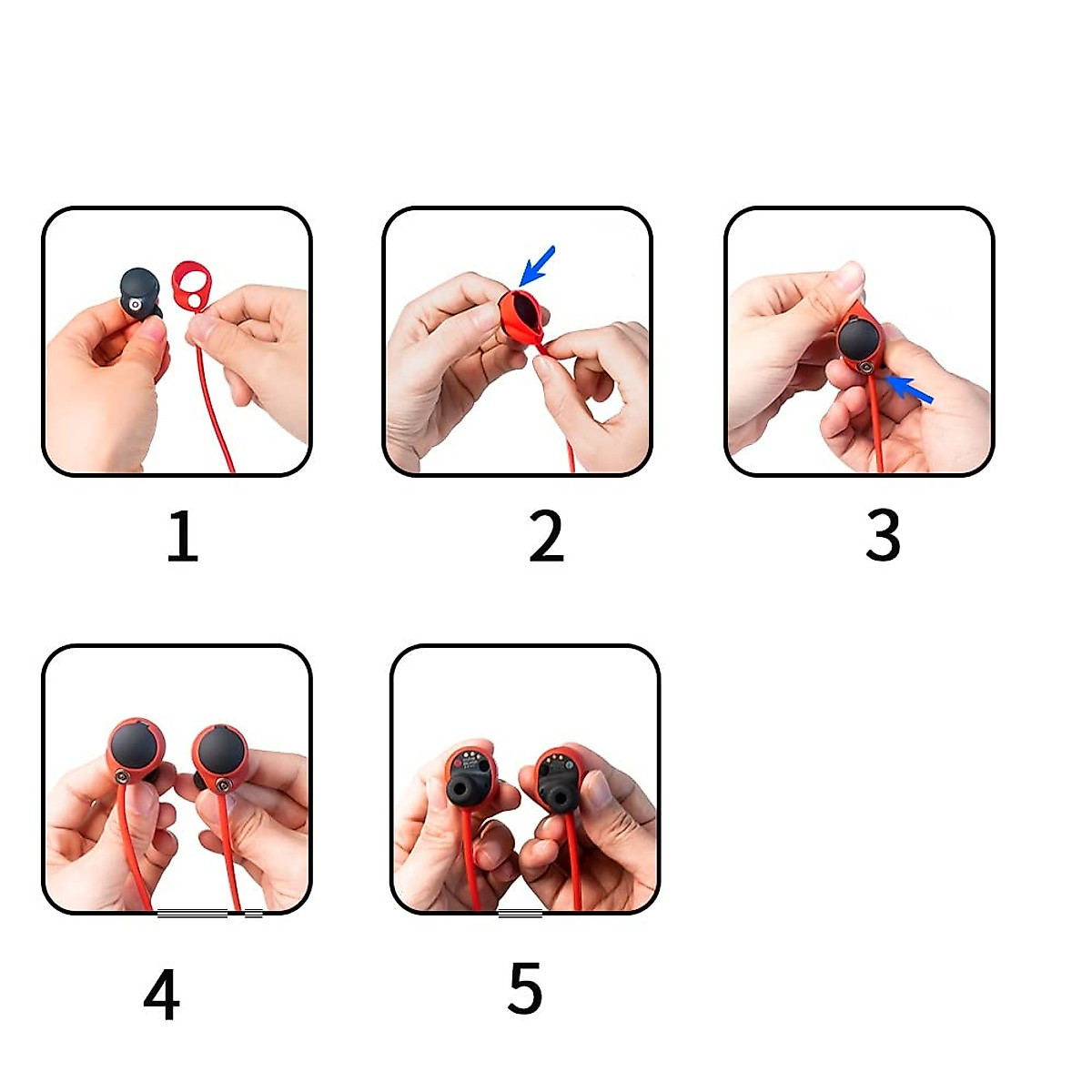 1

2

3

4

5