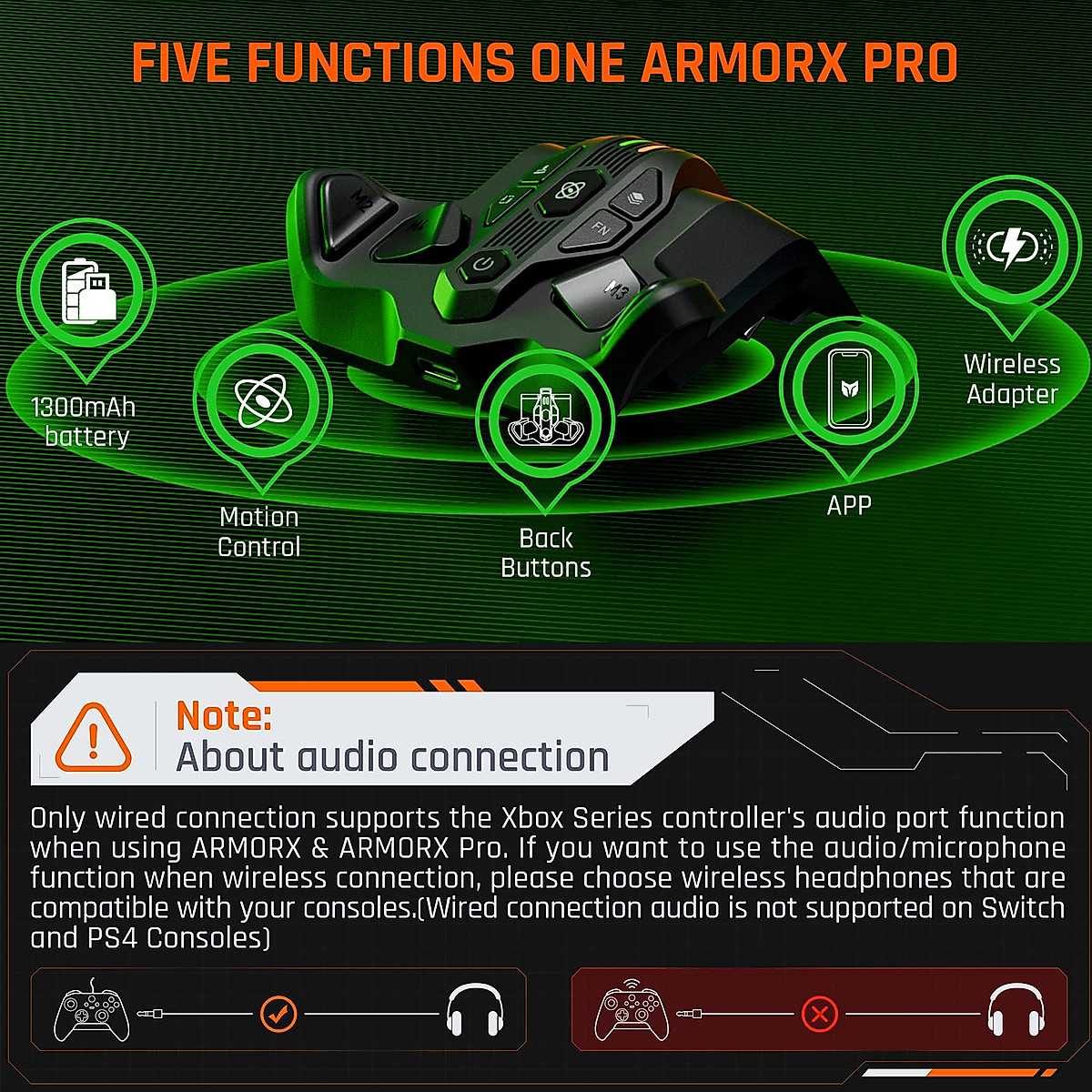 FIVE FUNCTIONS ONE ARMORX PRO

M2

FN

M3

1300mAh battery

Motion Control

Back Buttons

APP

Wireless Adapter

Note:
About audio connection

Only wired connection supports the Xbox Series controller's audio port function when using ARMORX & ARMORX Pro. If you want to use the audio/microphone function when wireless connection, please choose wireless headphones that are compatible with your consoles.(Wired connection audio is not supported on Switch and PS4 Consoles)