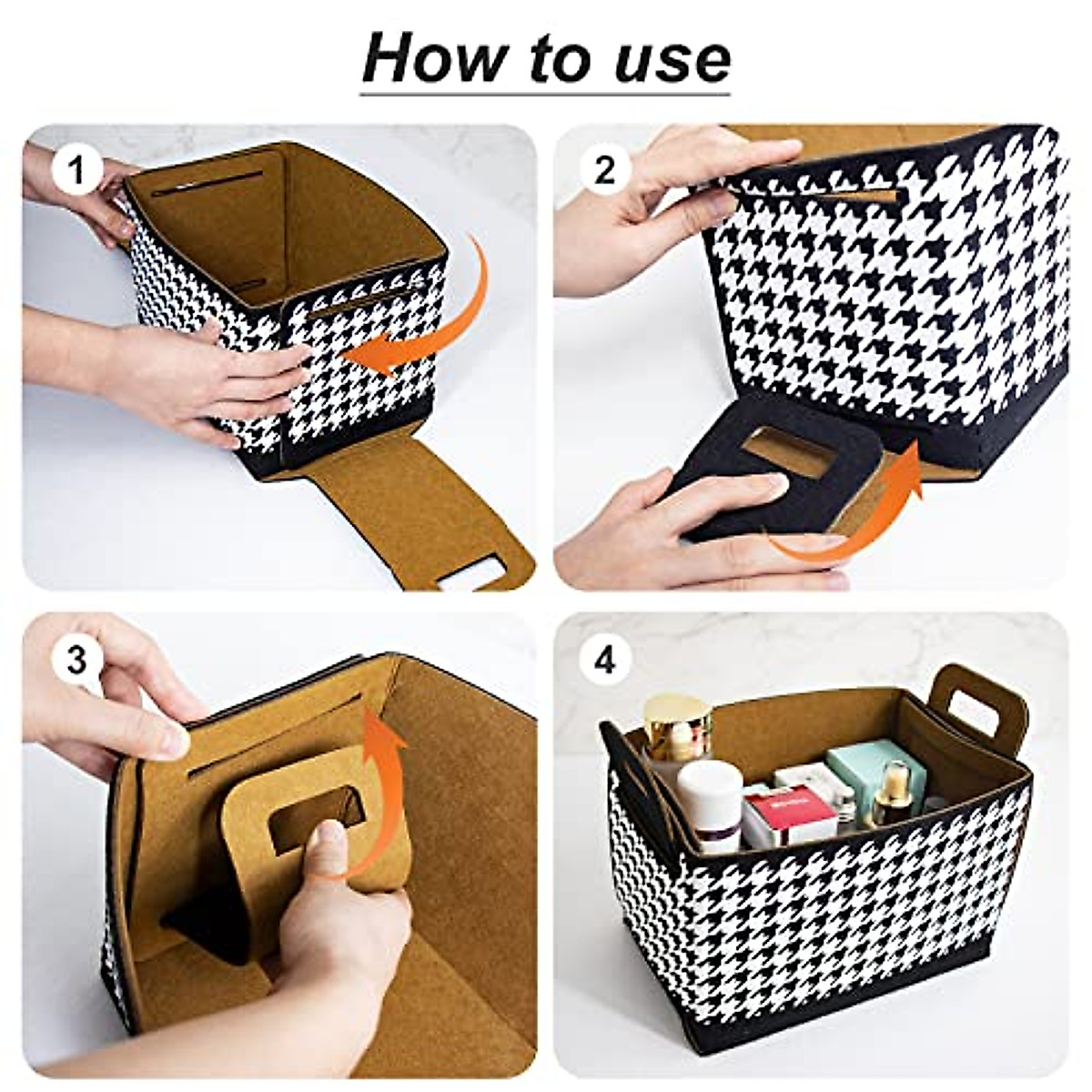 How to use

1

2

3

4