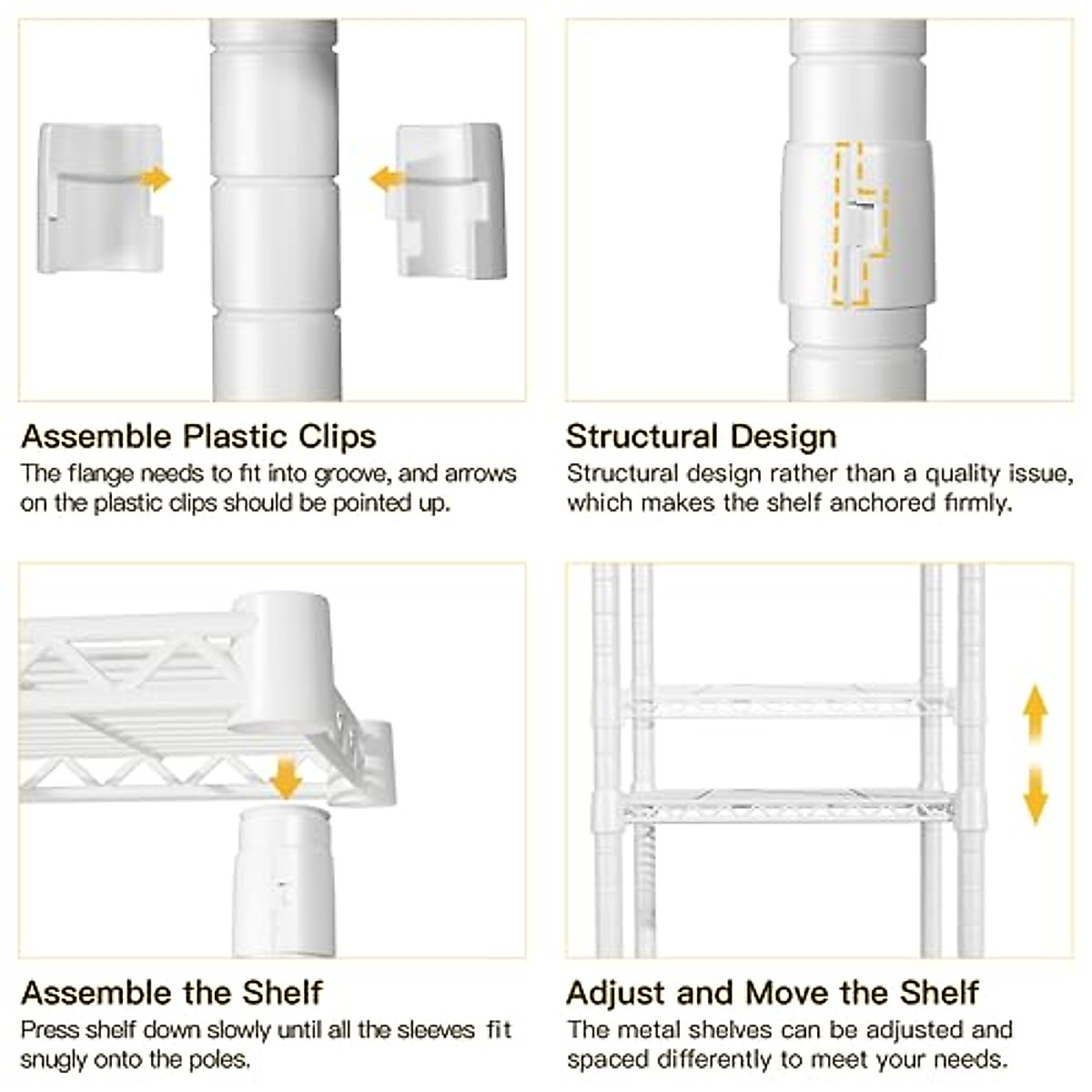 Assemble Plastic Clips
The flange needs to fit into groove, and arrows on the plastic clips should be pointed up.

Structural Design
Structural design rather than a quality issue, which makes the shelf anchored firmly.

Assemble the Shelf
Press shelf down slowly until all the sleeves fit snugly onto the poles.

Adjust and Move the Shelf
The metal shelves can be adjusted and spaced differently to meet your needs.