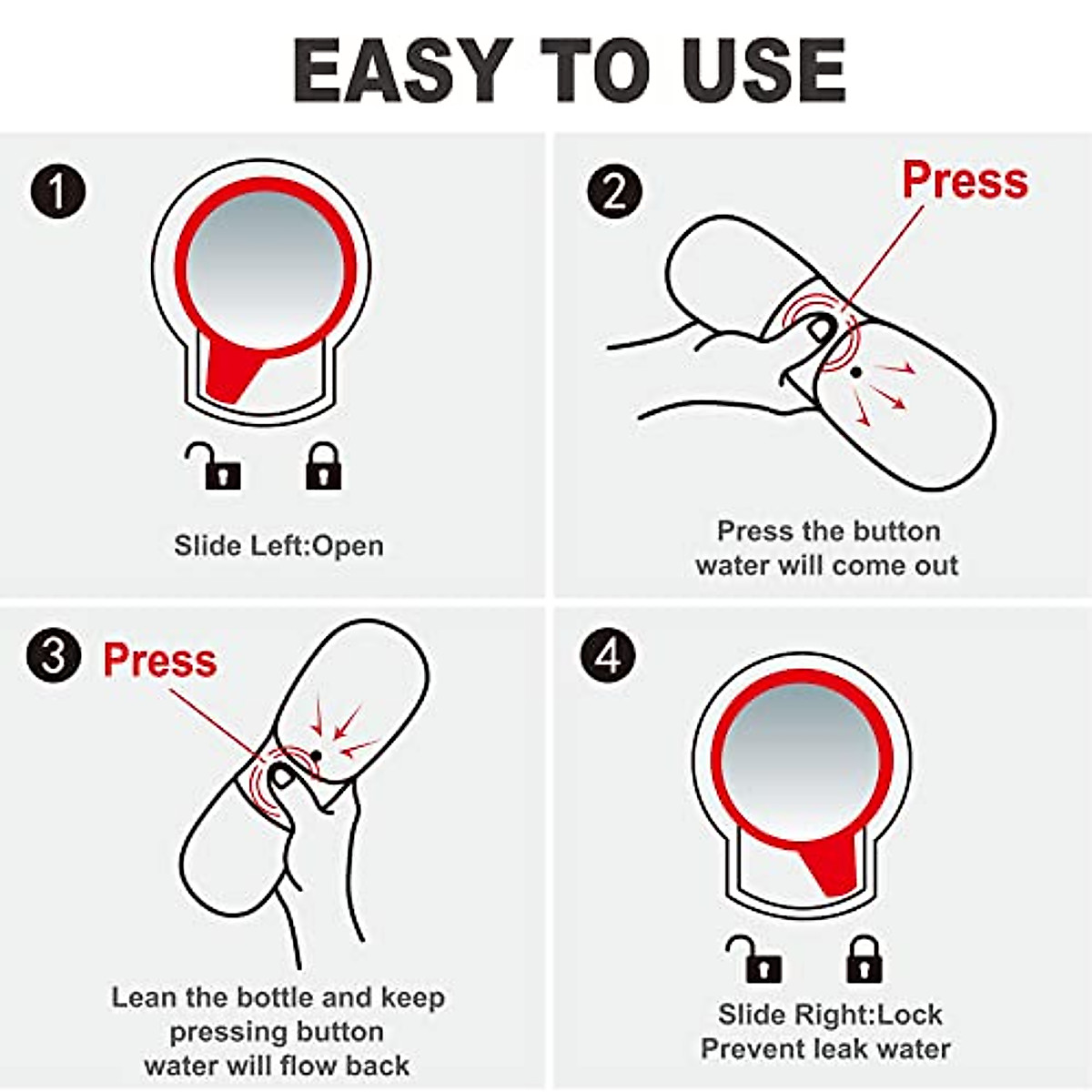 EASY TO USE

1

Slide Left:Open

2

Press

Press the button
water will come out

3

Press

Lean the bottle and keep
pressing button
water will flow back

4

Slide Right:Lock
Prevent leak water