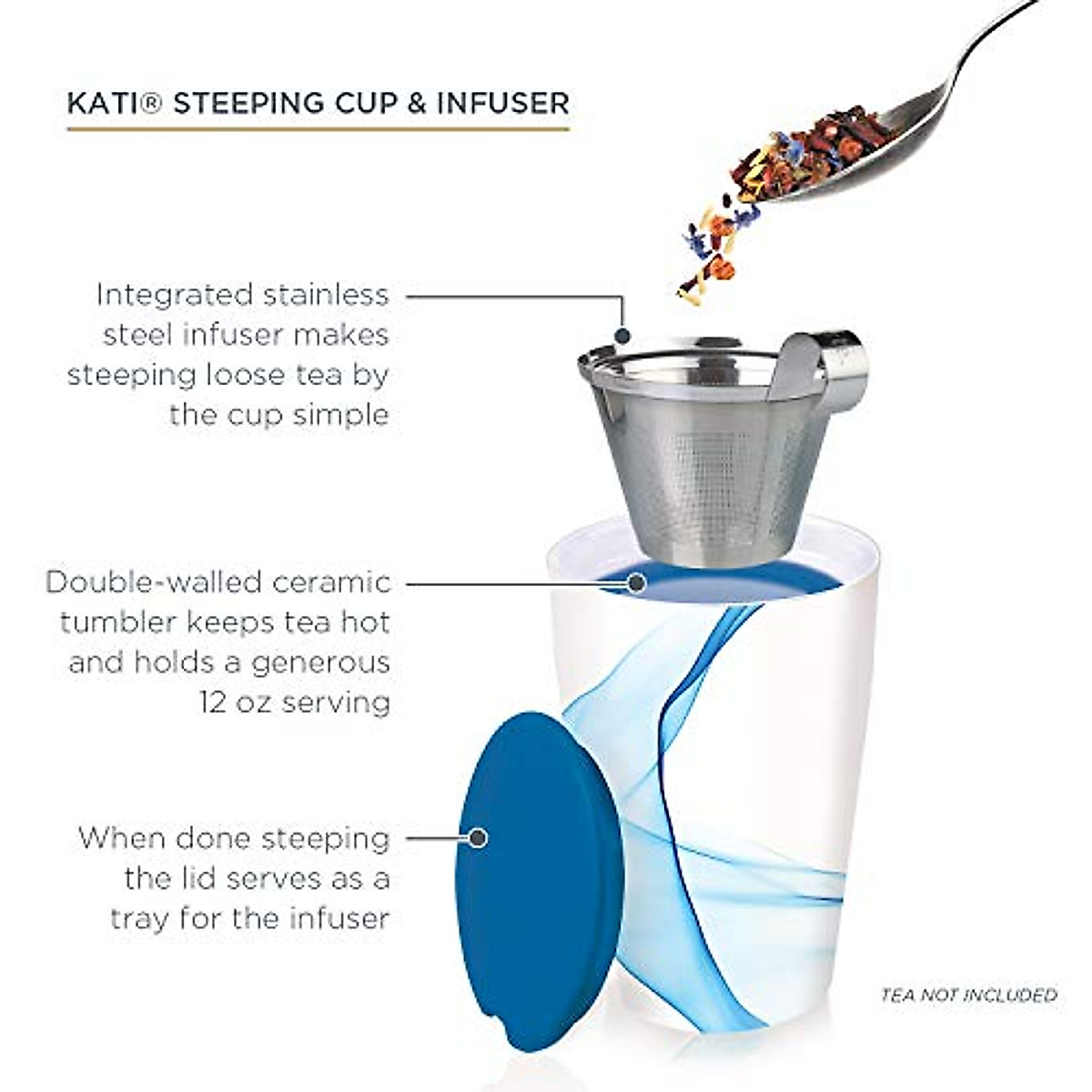 KATI® STEEPING CUP & INFUSER

Integrated stainless steel infuser makes steeping loose tea by the cup simple

Double-walled ceramic tumbler keeps tea hot and holds a generous 12 oz serving

When done steeping the lid serves as a tray for the infuser

TEA NOT INCLUDED