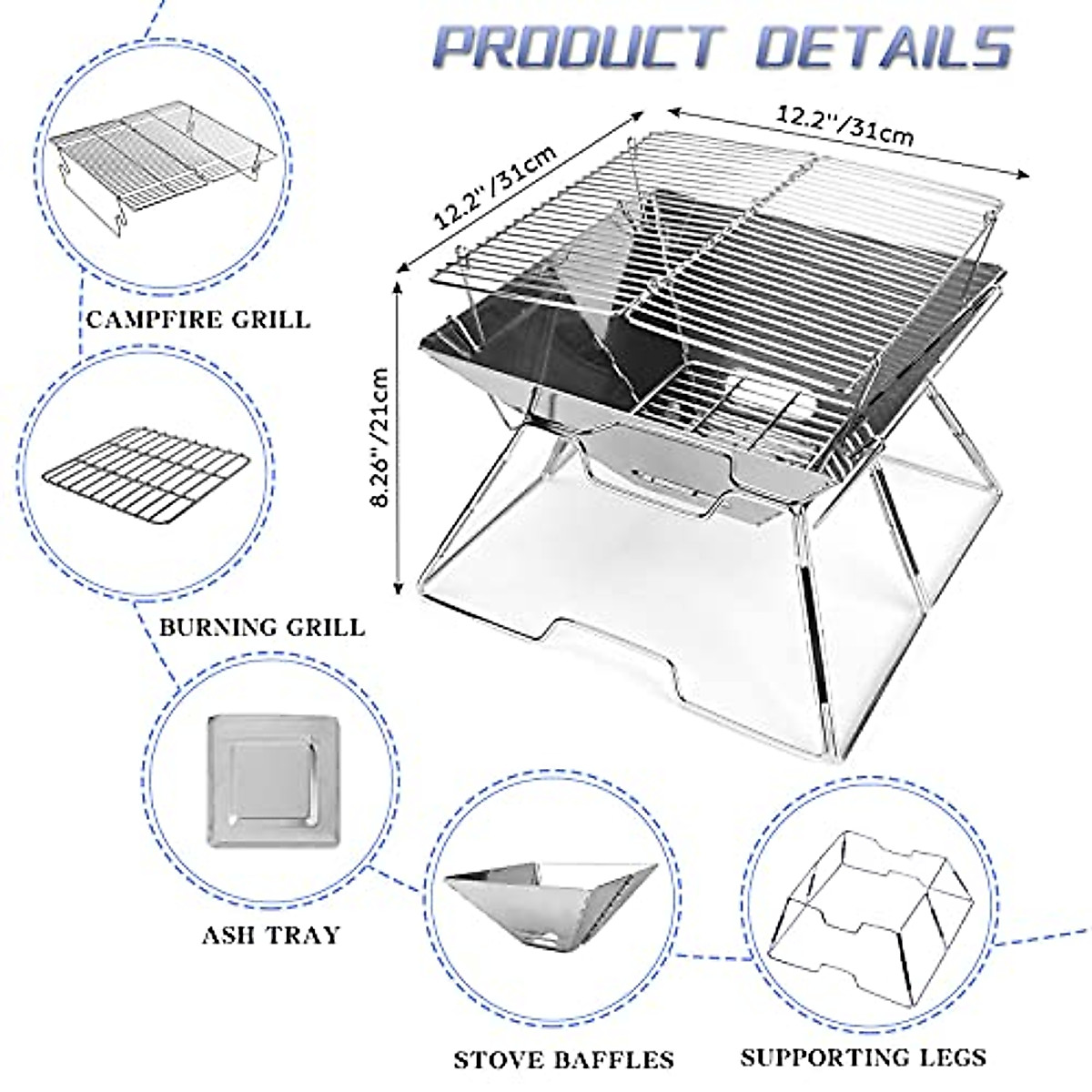 PRODUCT DETAILS

12.2''/31cm

12.2''/31cm

8.26''/21cm

CAMPFIRE GRILL

BURNING GRILL

ASH TRAY

STOVE BAFFLES

SUPPORTING LEGS