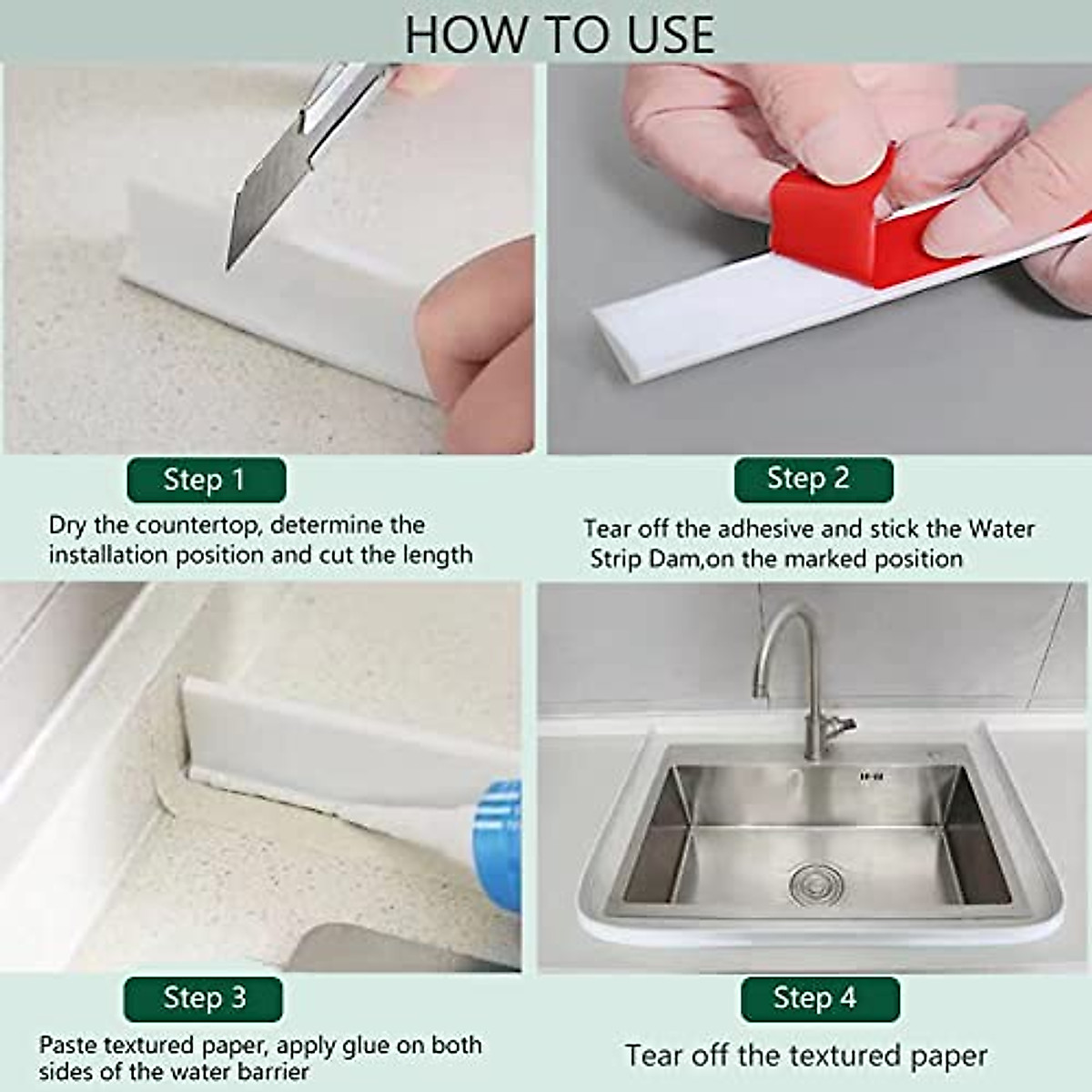 HOW TO USE

Step 1

Dry the countertop, determine the installation position and cut the length

Step 2

Tear off the adhesive and stick the Water Strip Dam,on the marked position

Step 3

Paste textured paper, apply glue on both sides of the water barrier

Step 4

Tear off the textured paper