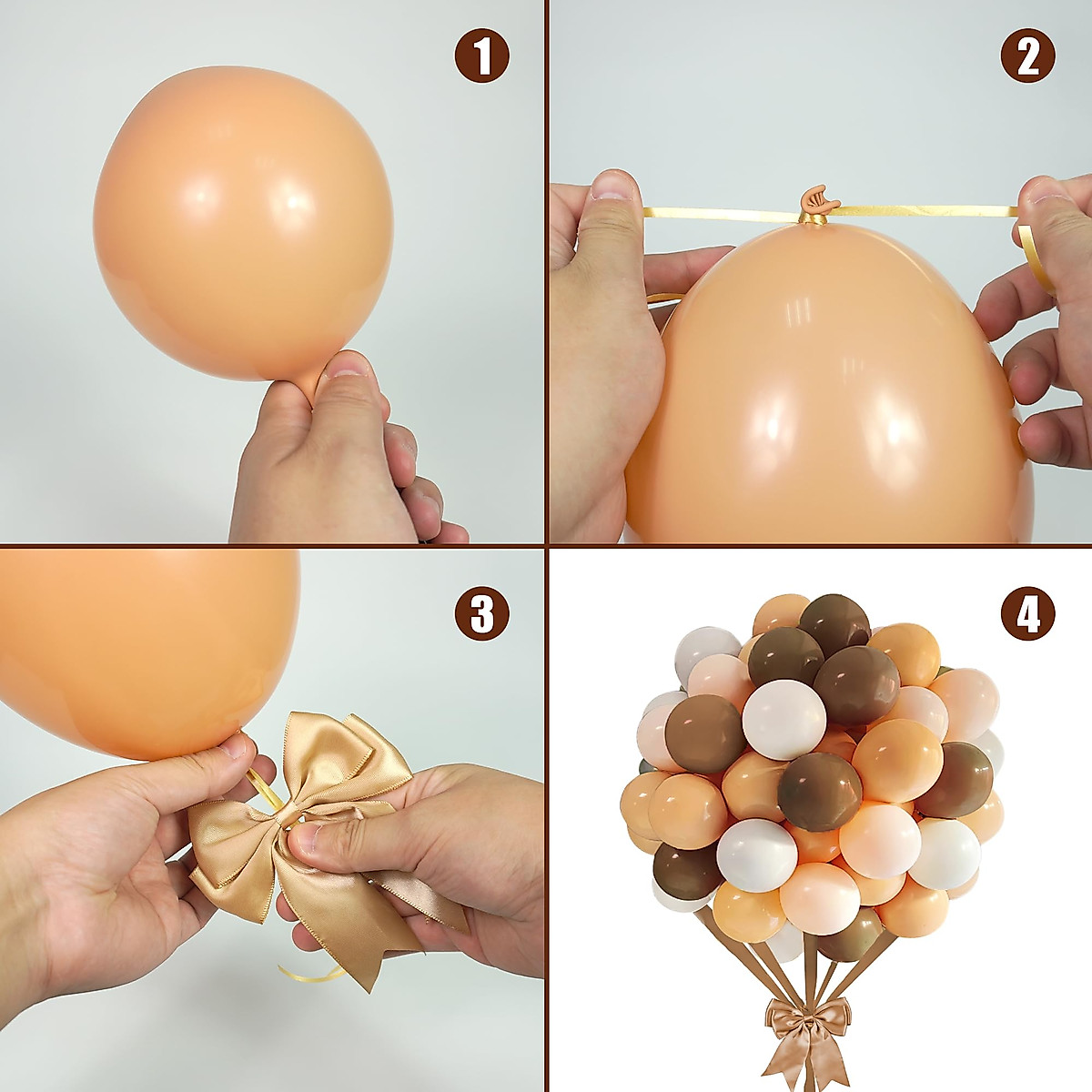 1

2

3

4