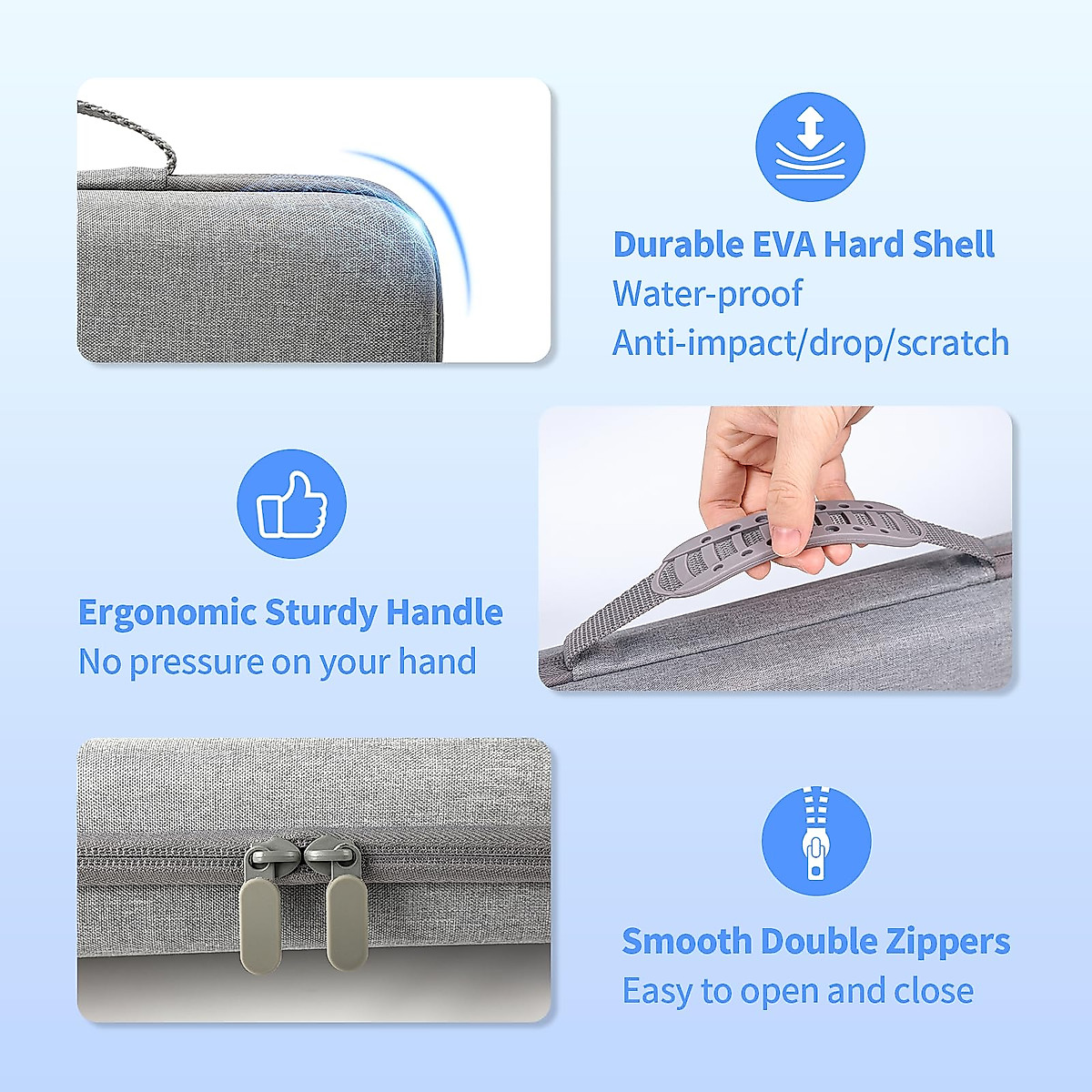 Durable EVA Hard Shell
Water-proof
Anti-impact/drop/scratch

Ergonomic Sturdy Handle
No pressure on your hand

Smooth Double Zippers
Easy to open and close