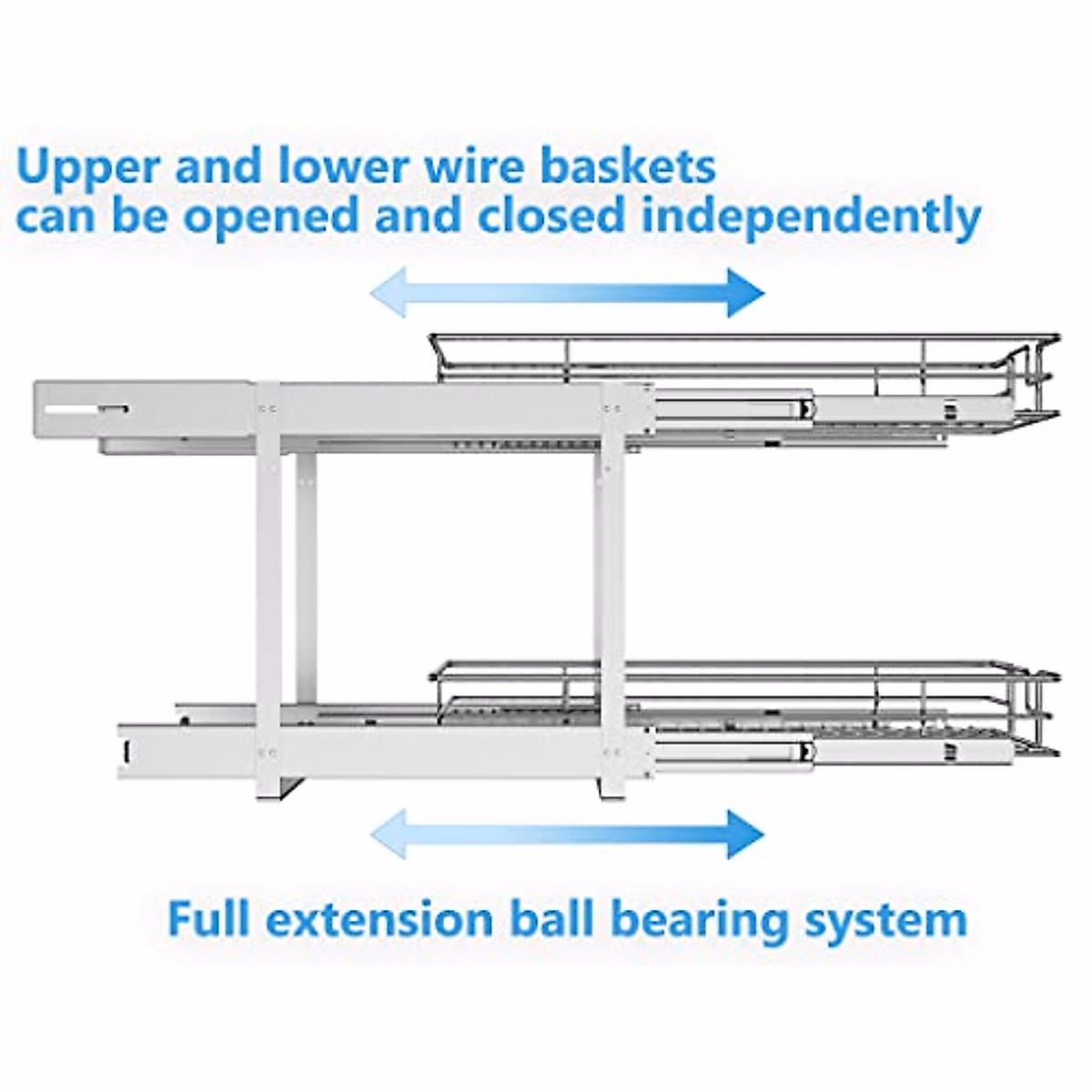 Upper and lower wire baskets can be opened and closed independently

Full extension ball bearing system