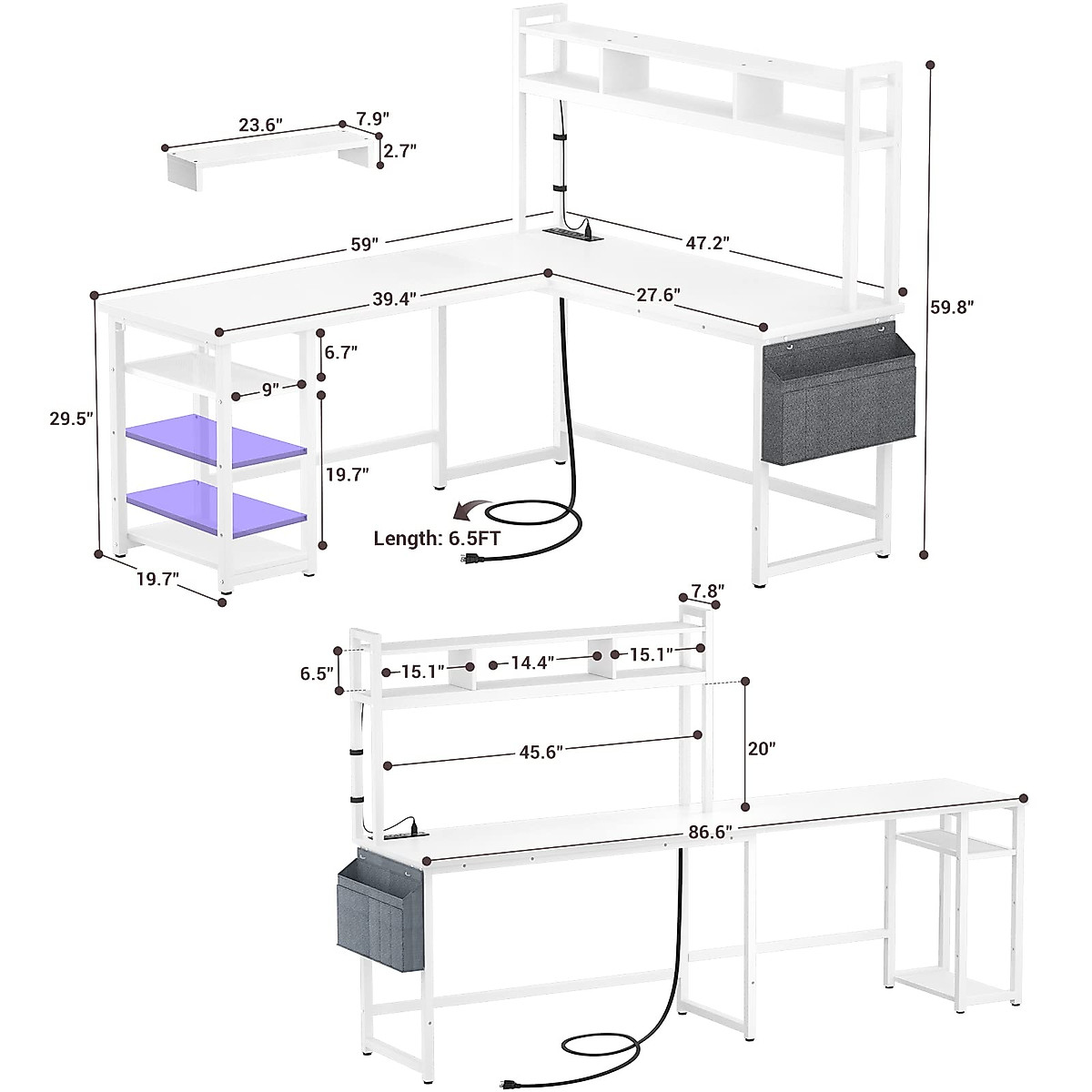 23.6"
7.9"
2.7"
59"
47.2"
39.4"
27.6"
59.8"
6.7"
9"
29.5"
19.7"
Length: 6.5FT
19.7"
7.8"
6.5"
15.1"
14.4"
15.1"
45.6"
20"
86.6"