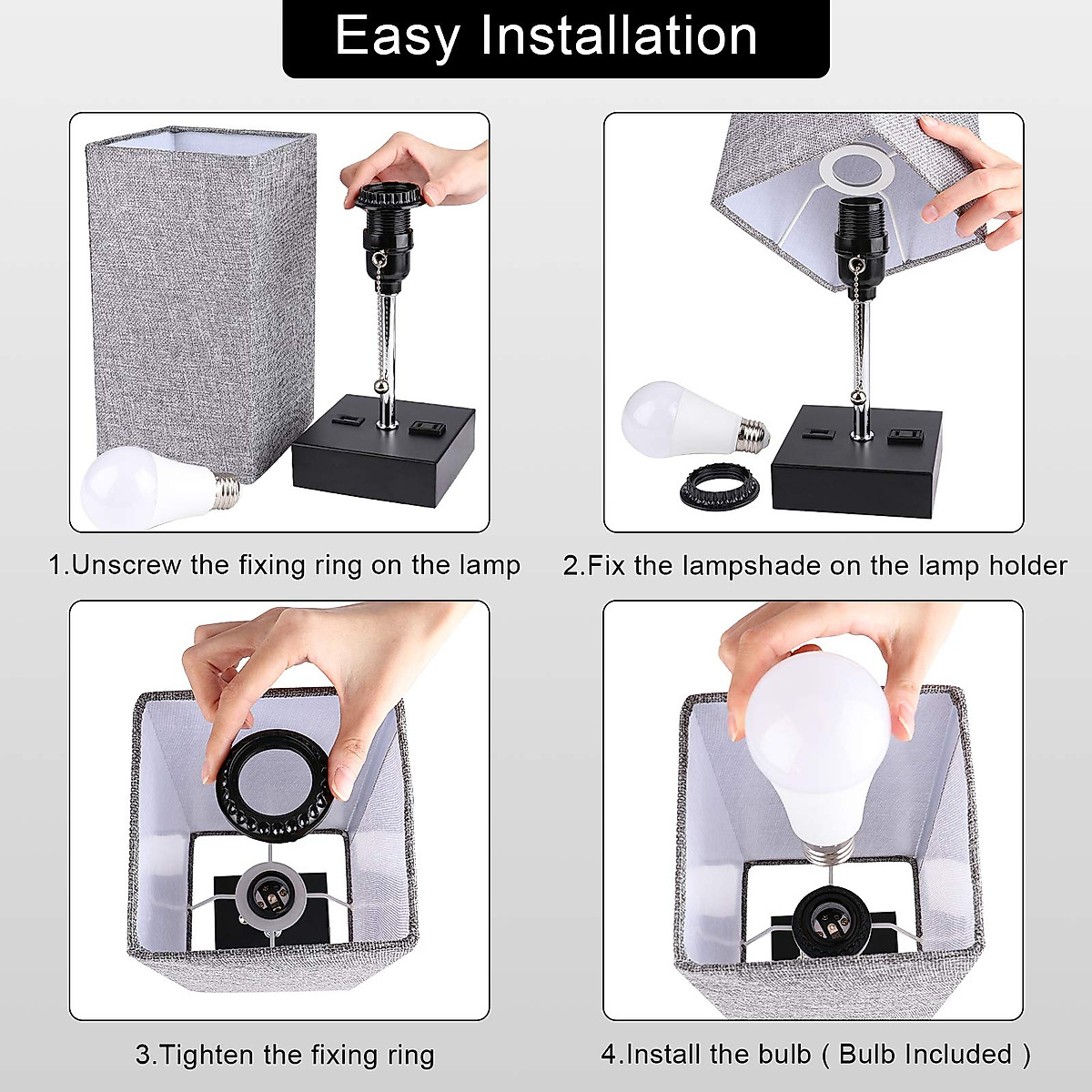 Easy Installation

1.Unscrew the fixing ring on the lamp

2.Fix the lampshade on the lamp holder

3.Tighten the fixing ring

4.Install the bulb ( Bulb Included )