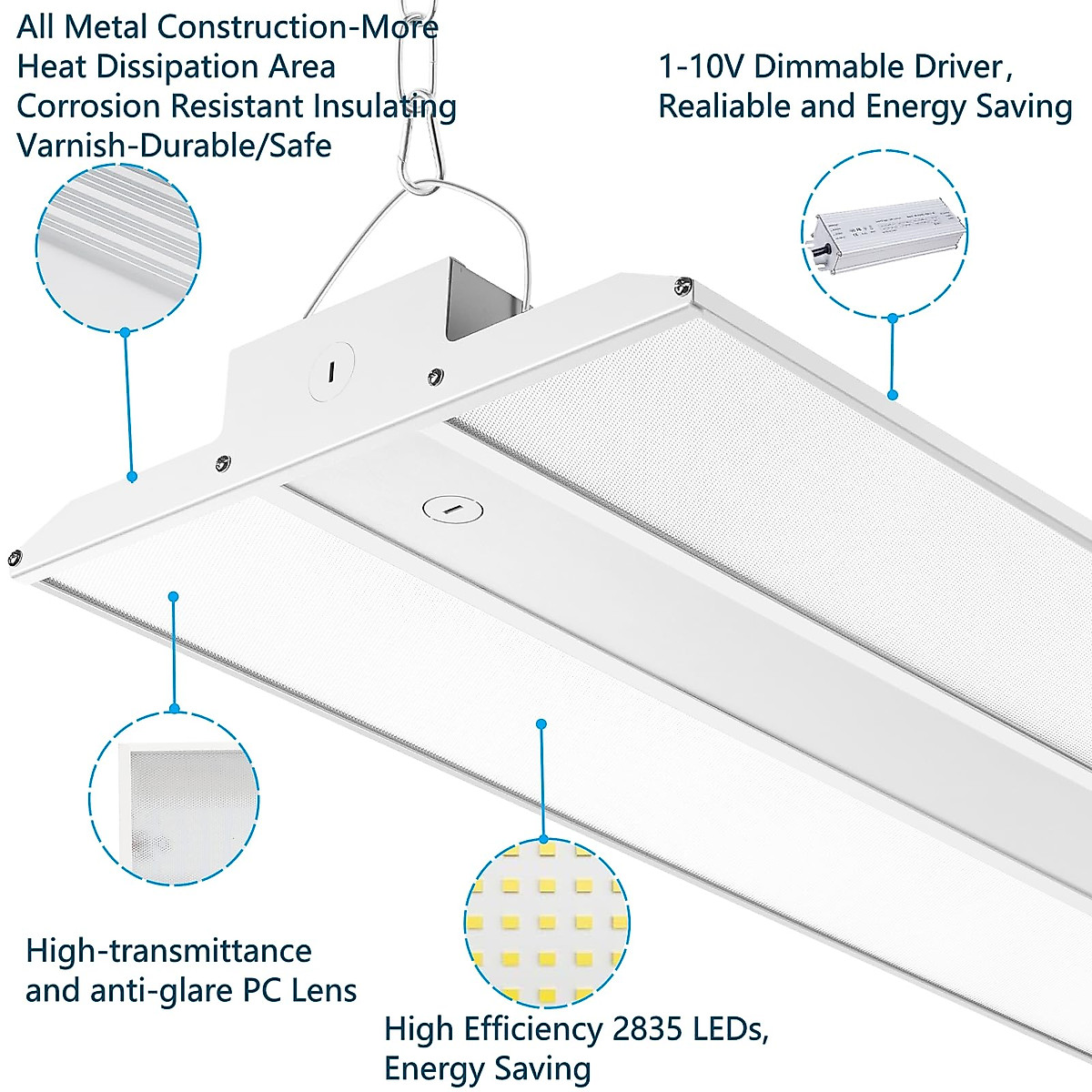 All Metal Construction-More Heat Dissipation Area Corrosion Resistant Insulating Varnish-Durable/Safe

1-10V Dimmable Driver, Realiable and Energy Saving

High-transmittance and anti-glare PC Lens

High Efficiency 2835 LEDs, Energy Saving