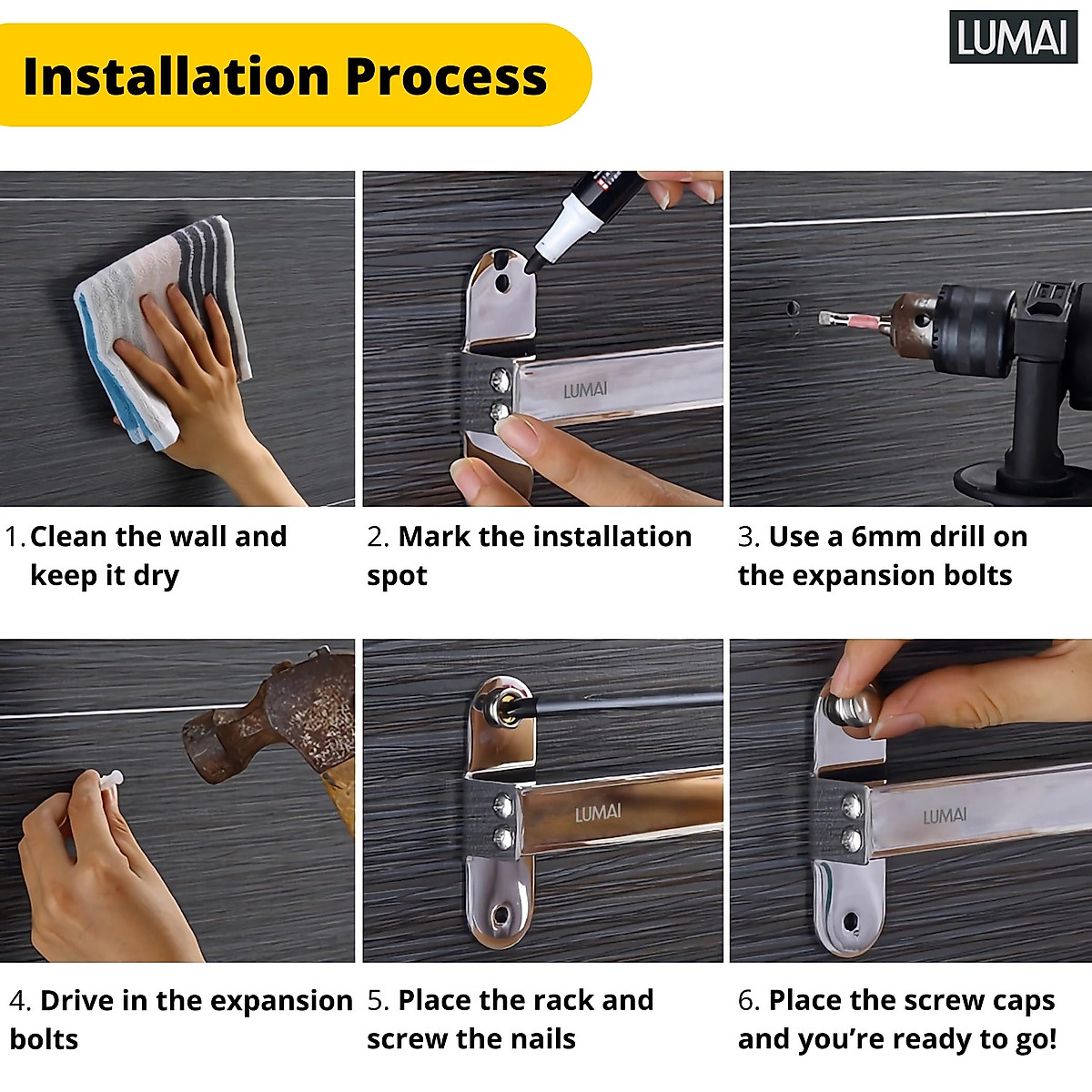 Installation Process

LUMAI

LUMAI

1. Clean the wall and keep it dry

2. Mark the installation spot

3. Use a 6mm drill on the expansion bolts

LUMAI

LUMAI

4. Drive in the expansion bolts

5. Place the rack and screw the nails

6. Place the screw caps and you're ready to go!