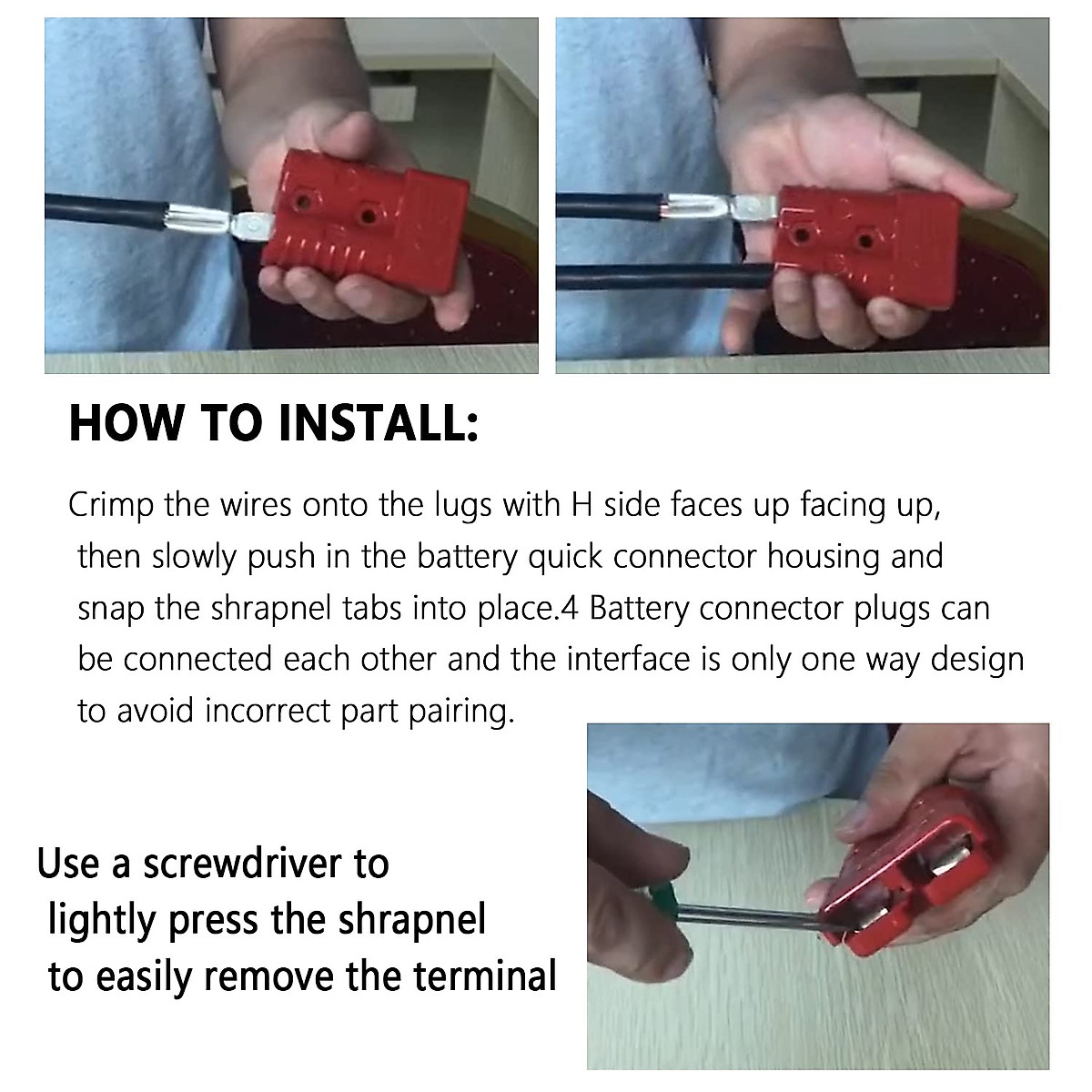 HOW TO INSTALL:

Crimp the wires onto the lugs with H side faces up facing up, then slowly push in the battery quick connector housing and snap the shrapnel tabs into place.4 Battery connector plugs can be connected each other and the interface is only one way design to avoid incorrect part pairing.

Use a screwdriver to lightly press the shrapnel to easily remove the terminal