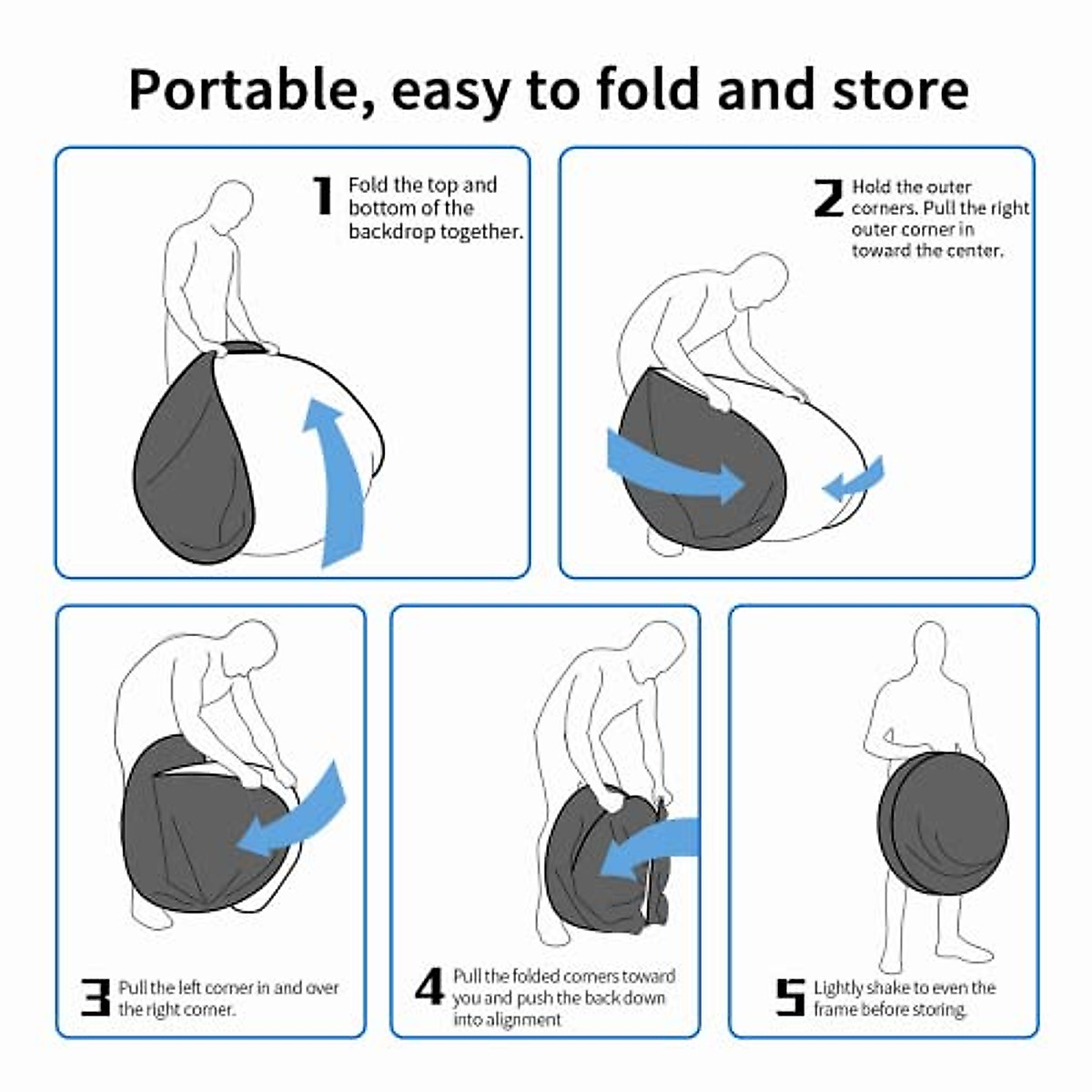 Portable, easy to fold and store

1 Fold the top and bottom of the backdrop together.

2 Hold the outer corners. Pull the right outer corner in toward the center.

3 Pull the left corner in and over the right corner.

4 Pull the folded corners toward you and push the back down into alignment

5 Lightly shake to even the frame before storing.