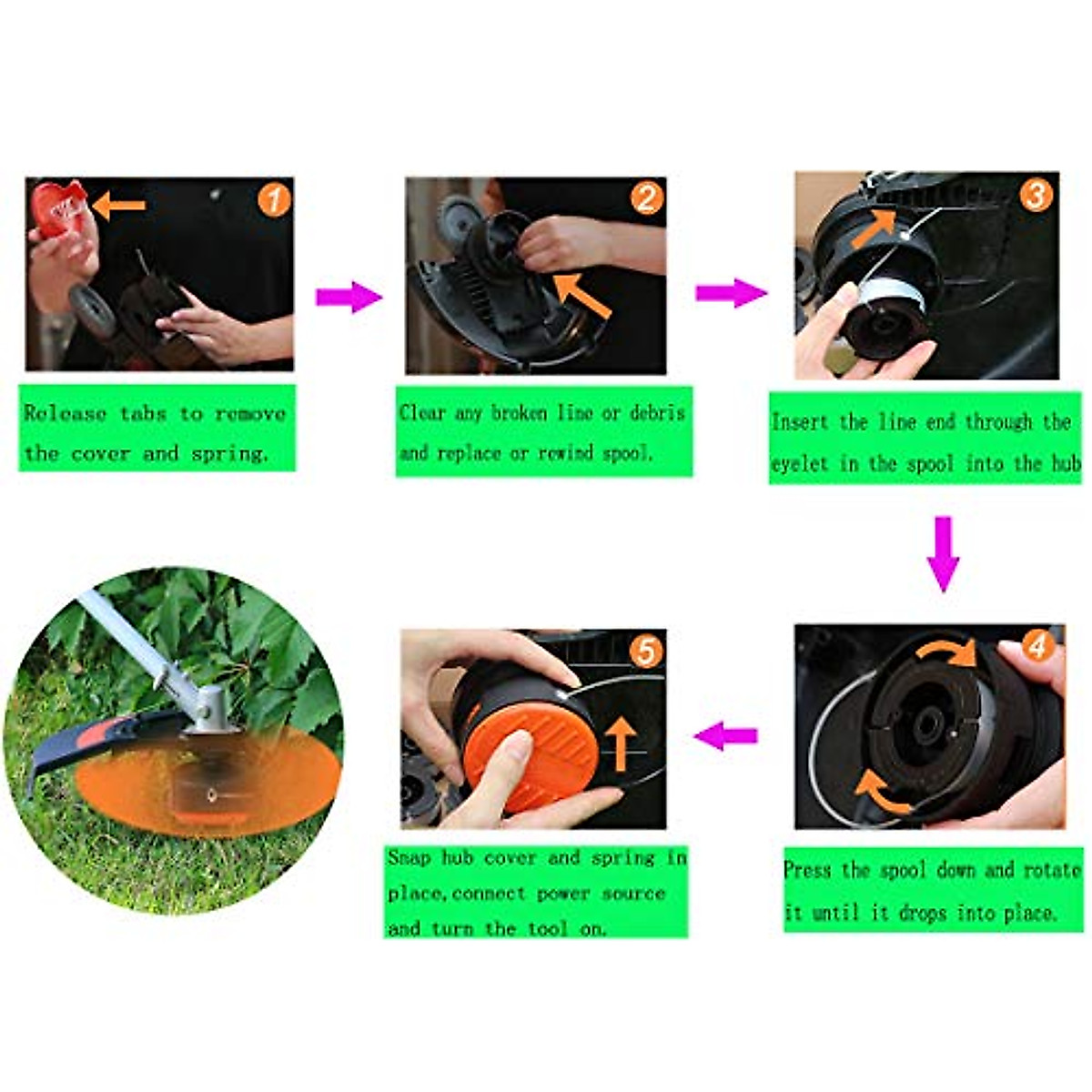 1

Release tabs to remove the cover and spring.

2

Clear any broken line or debris and replace or rewind spool.

3

Insert the line end through the eyelet in the spool into the hub

4

Press the spool down and rotate it until it drops into place.

5

Snap hub cover and spring in place,connect power source and turn the tool on.