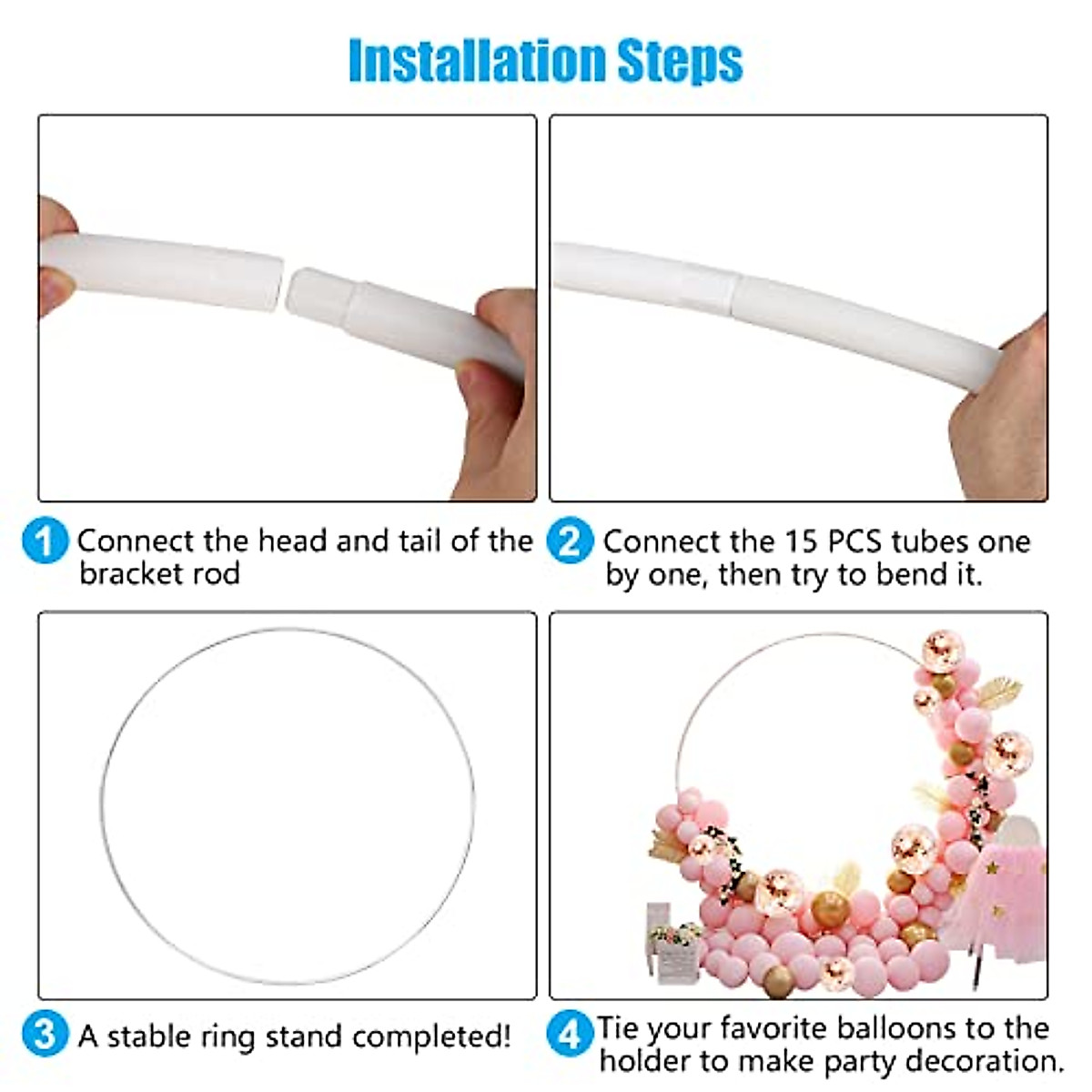 Installation Steps

1 Connect the head and tail of the bracket rod

2 Connect the 15 PCS tubes one by one, then try to bend it.

3 A stable ring stand completed!

4 Tie your favorite balloons to the holder to make party decoration.