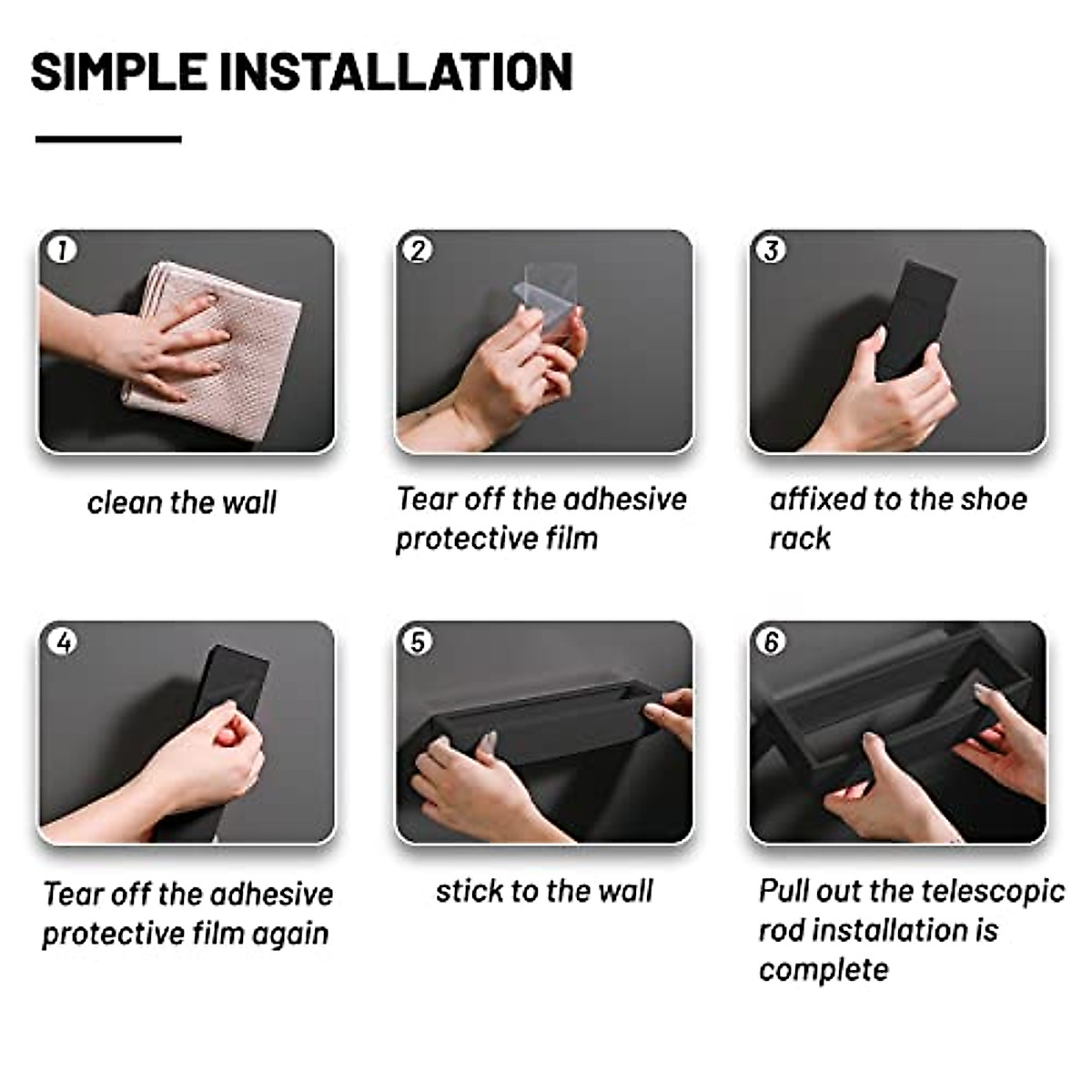 SIMPLE INSTALLATION

1

clean the wall

2

Tear off the adhesive protective film

3

affixed to the shoe rack

4

Tear off the adhesive protective film again

5

stick to the wall

6

Pull out the telescopic rod installation is complete