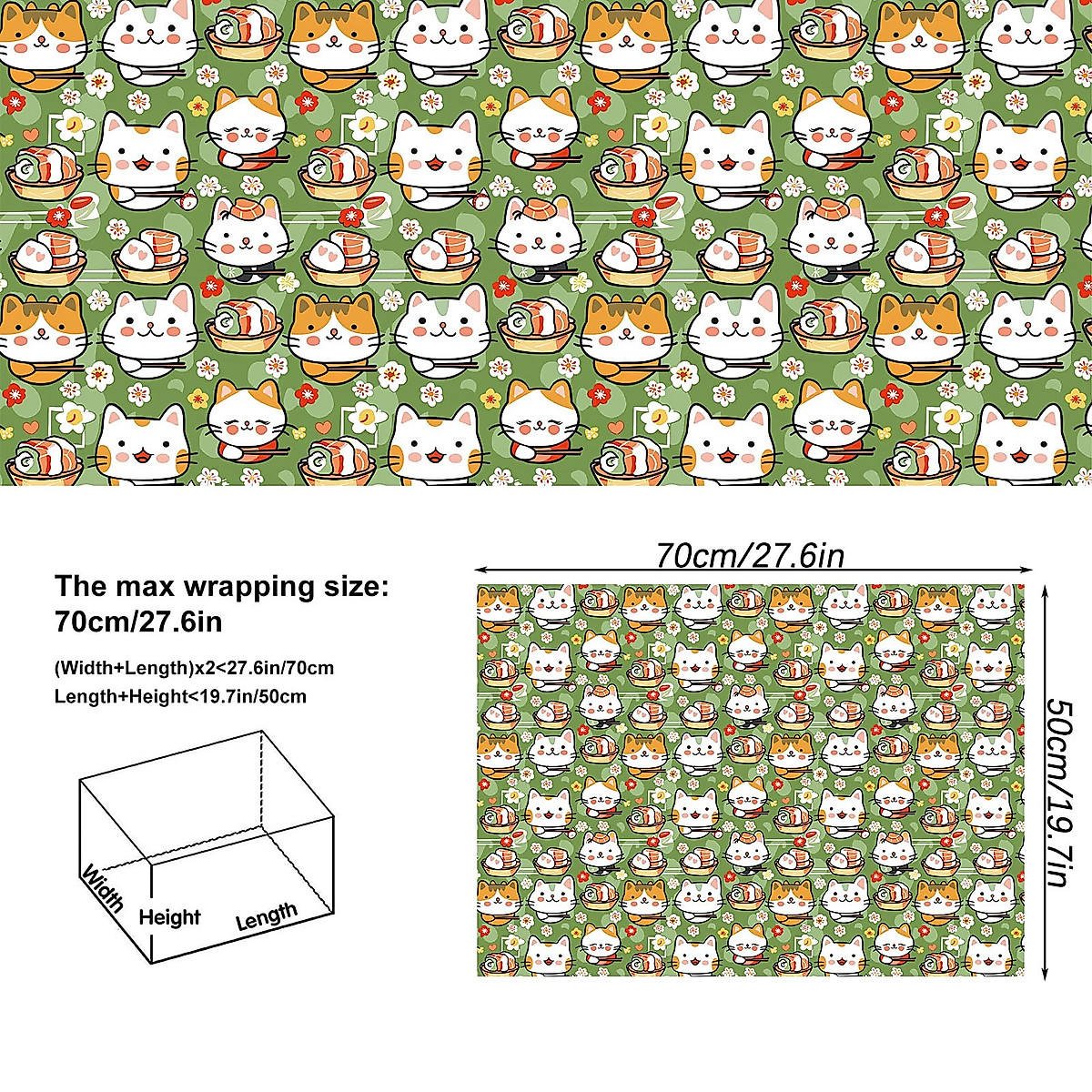 The max wrapping size:
70cm/27.6in

(Width+Length)x2<27.6in/70cm
Length+Height<19.7in/50cm

Width
Height
Length

70cm/27.6in

50cm/19.7in