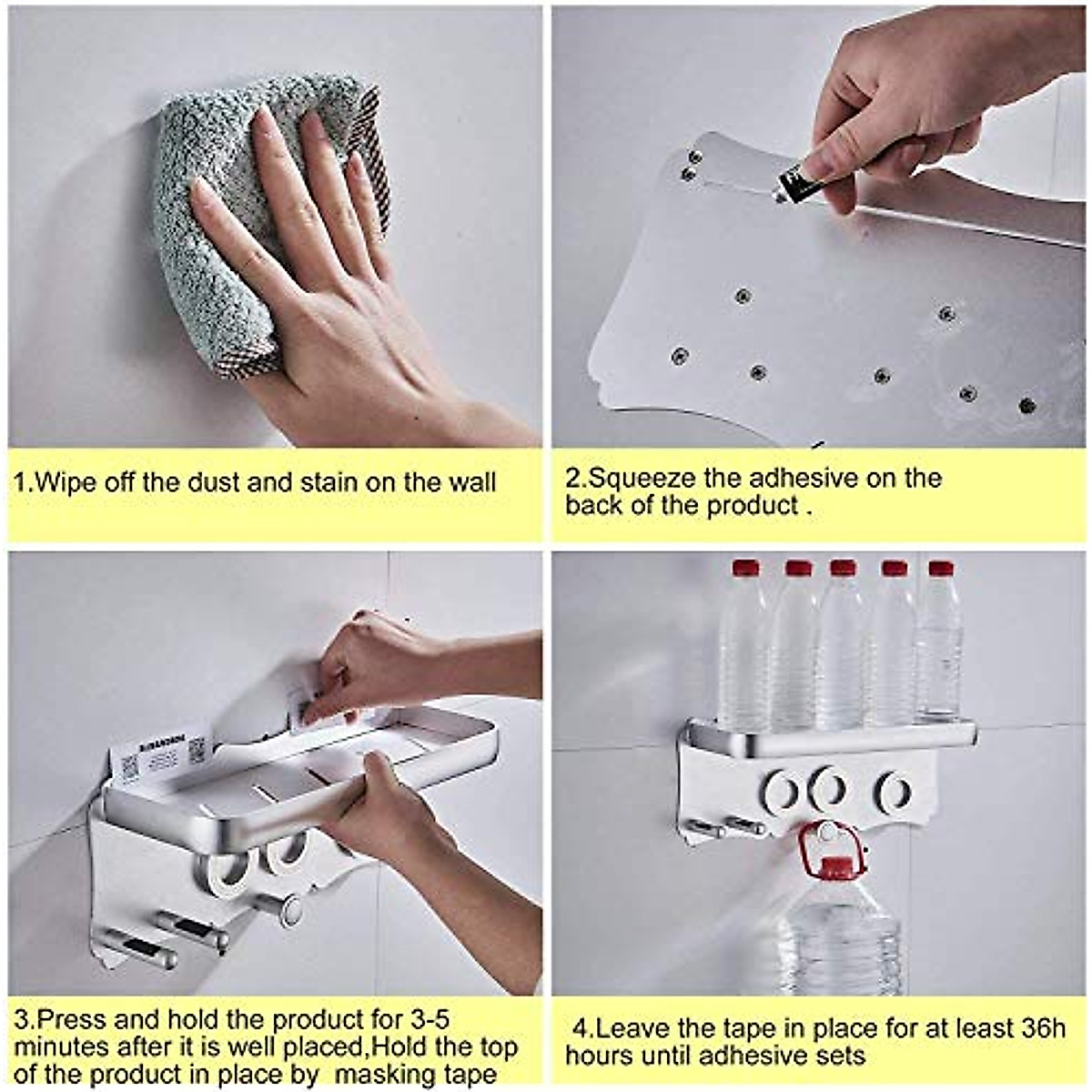 1.Wipe off the dust and stain on the wall

2.Squeeze the adhesive on the back of the product .

3.Press and hold the product for 3-5 minutes after it is well placed,Hold the top of the product in place by masking tape

4.Leave the tape in place for at least 36h hours until adhesive sets