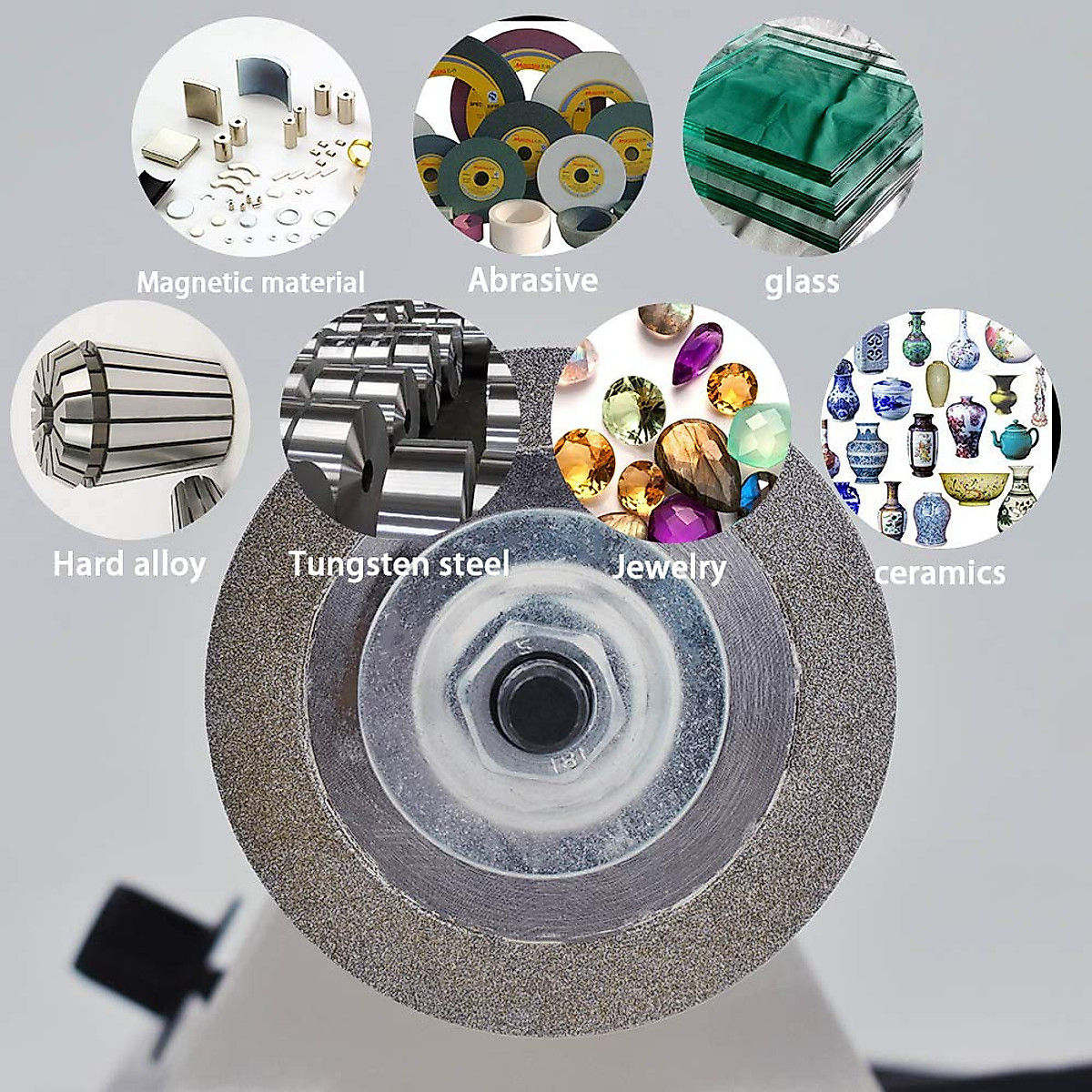 Magnetic material
Abrasive
glass
Hard alloy
Tungsten steel
Jewelry
ceramics