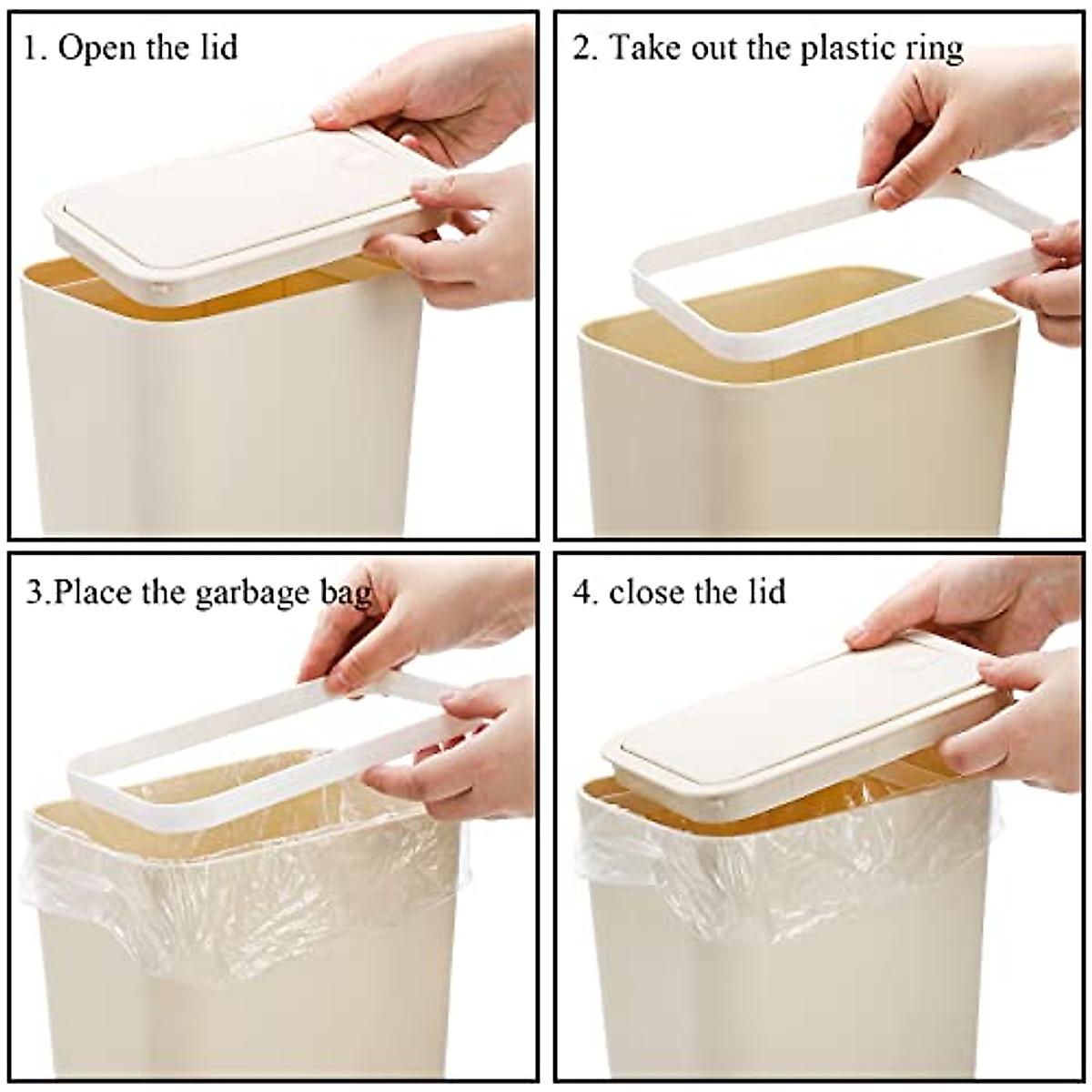 1. Open the lid

2. Take out the plastic ring

3.Place the garbage bag

4. close the lid