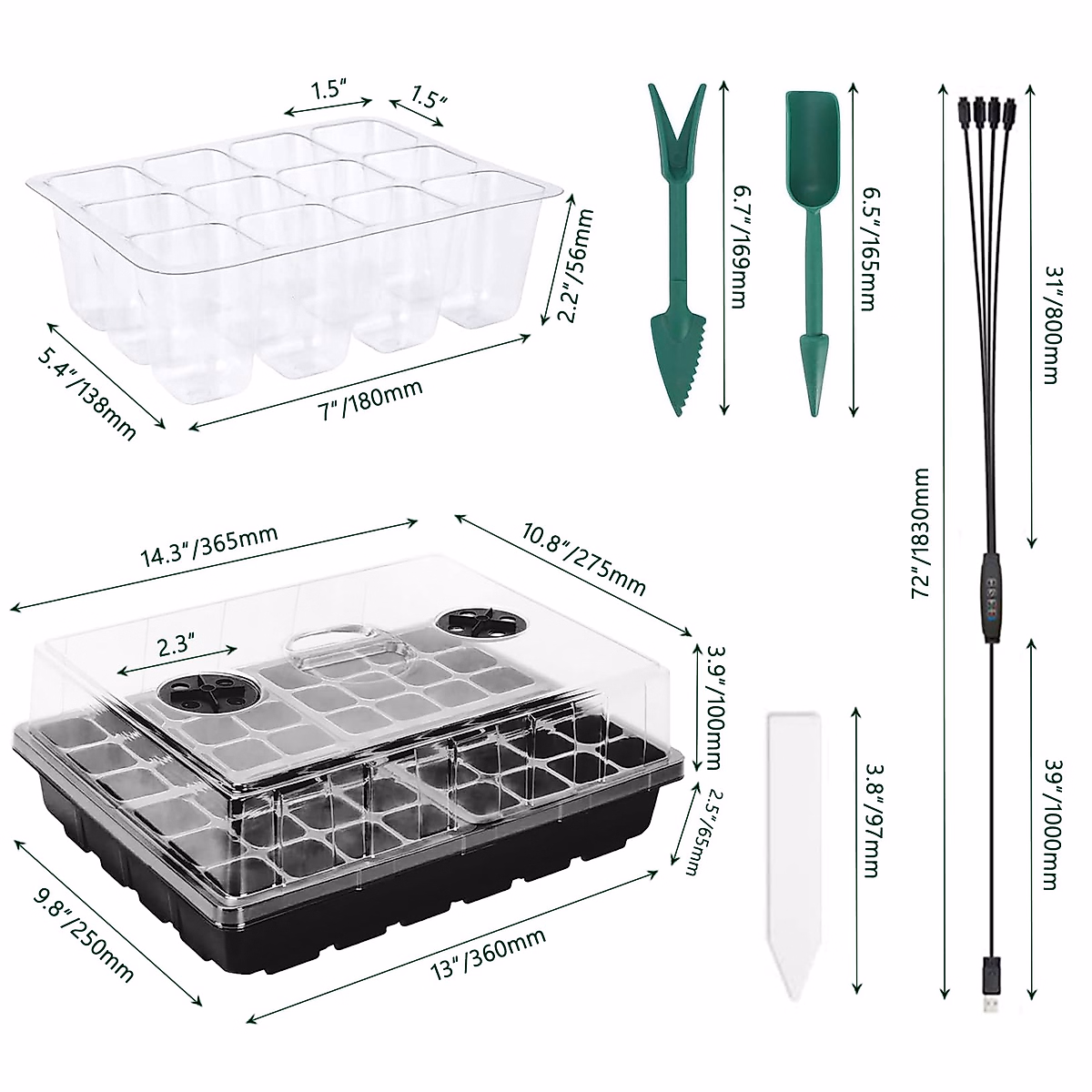 1.5"
1.5"
2.2"/56mm
5.4"/138mm
7"/180mm
6.7"/169mm
6.5"/165mm
31"/800mm
72"/1830mm
14.3"/365mm
10.8"/275mm
2.3"
3.9"/100mm
2.5"/65mm
9.8"/250mm
13"/360mm
3.8"/97mm
39"/1000mm