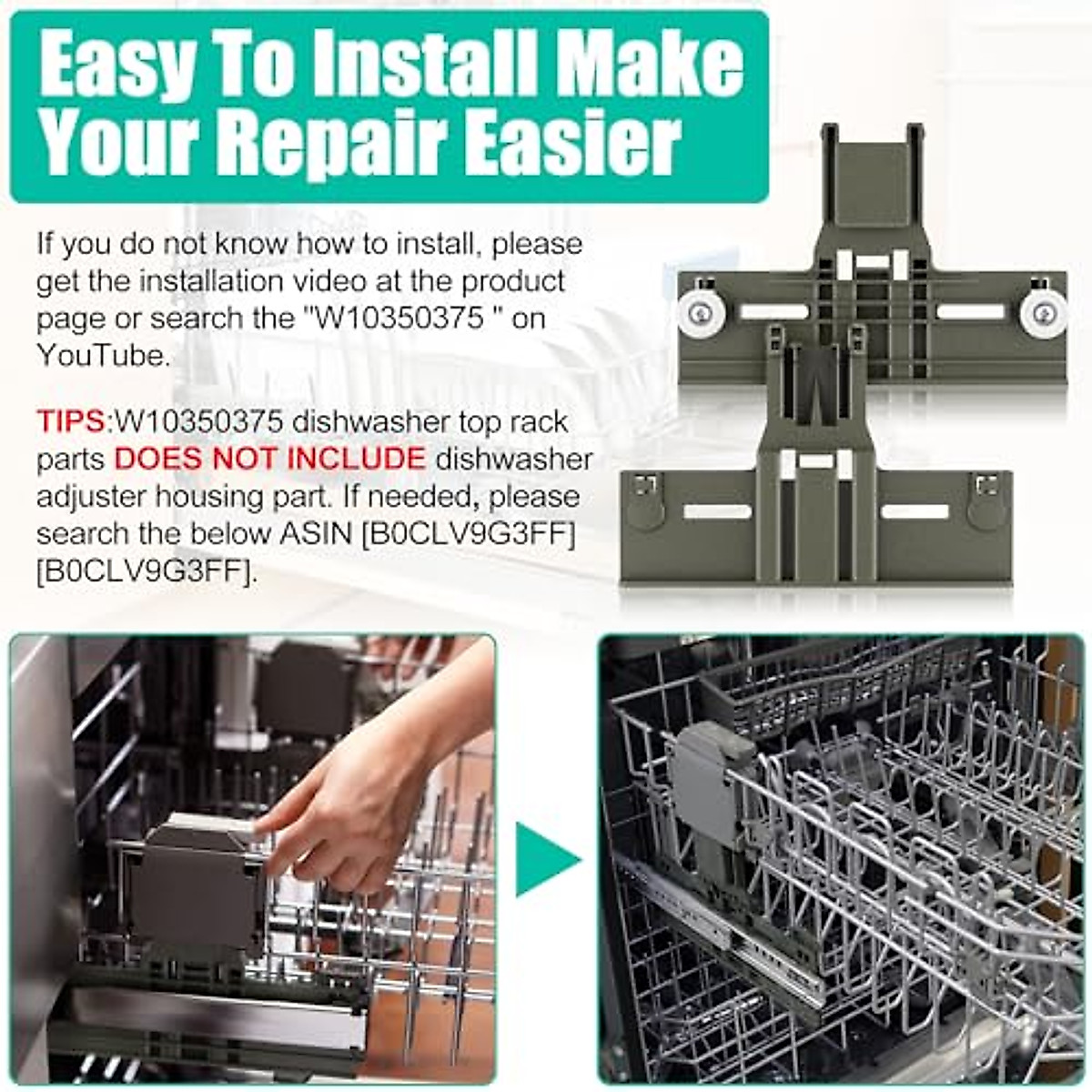 Easy To Install Make Your Repair Easier

If you do not know how to install, please get the installation video at the product page or search the "W10350375 " on YouTube.

TIPS:W10350375 dishwasher top rack parts DOES NOT INCLUDE dishwasher adjuster housing part. If needed, please search the below ASIN [B0CLV9G3FF] [B0CLV9G3FF].