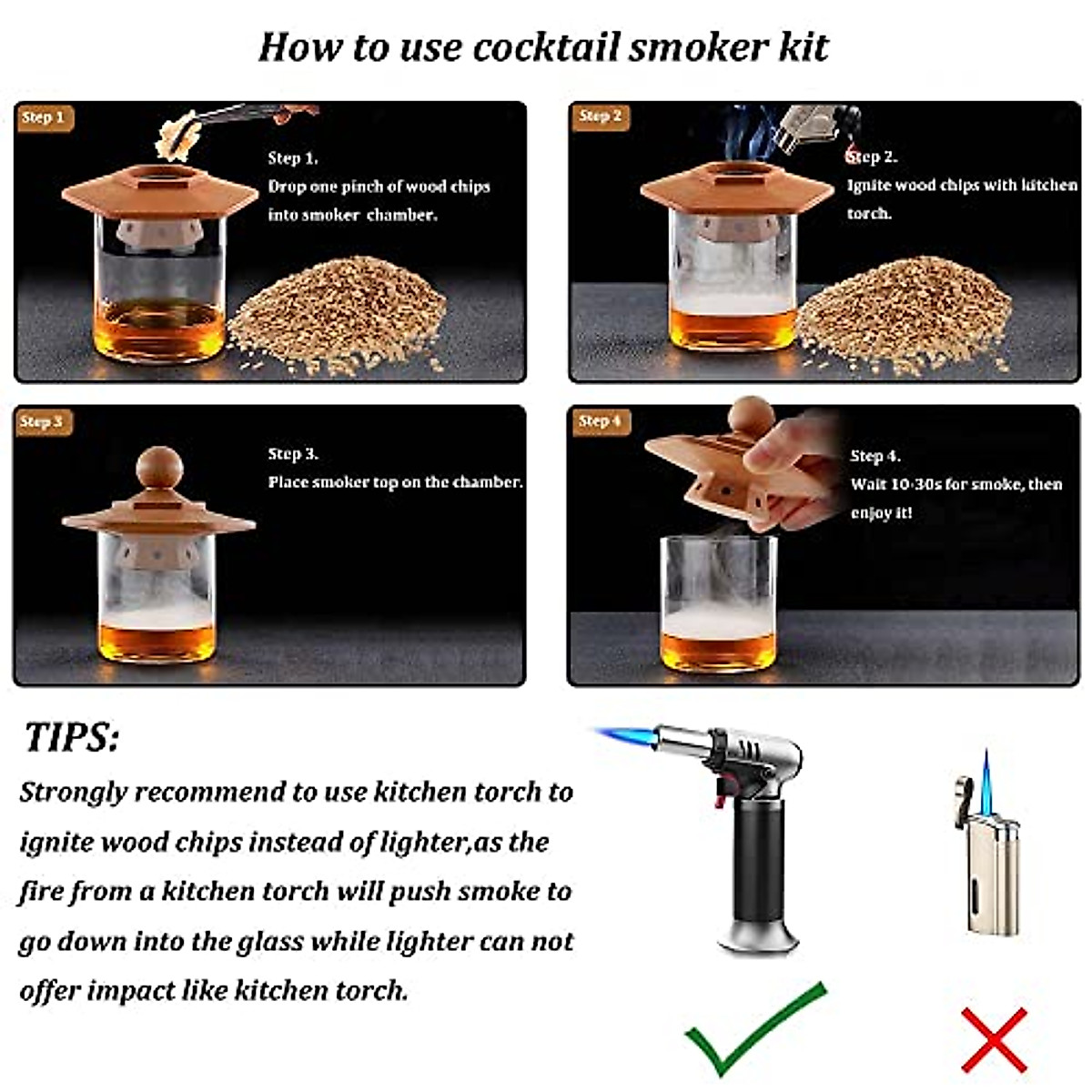 How to use cocktail smoker kit

Step 1

Step 1.
Drop one pinch of wood chips into smoker chamber.

Step 2

Step 2.
Ignite wood chips with kitchen torch.

Step 3

Step 3.
Place smoker top on the chamber.

Step 4

Step 4.
Wait 10-30s for smoke, then enjoy it!

TIPS:
Strongly recommend to use kitchen torch to ignite wood chips instead of lighter,as the fire from a kitchen torch will push smoke to go down into the glass while lighter can not offer impact like kitchen torch.