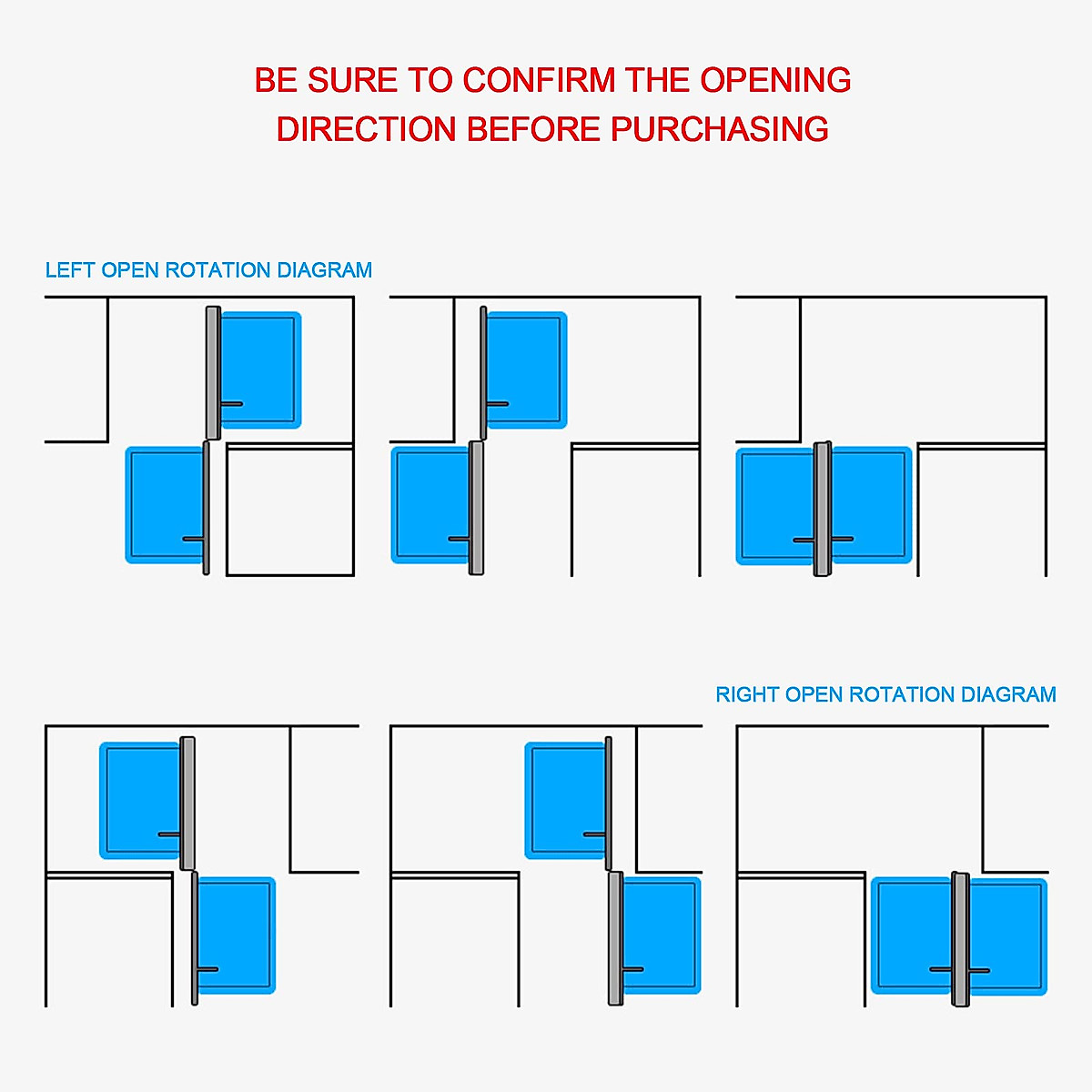 BE SURE TO CONFIRM THE OPENING DIRECTION BEFORE PURCHASING

LEFT OPEN ROTATION DIAGRAM

RIGHT OPEN ROTATION DIAGRAM