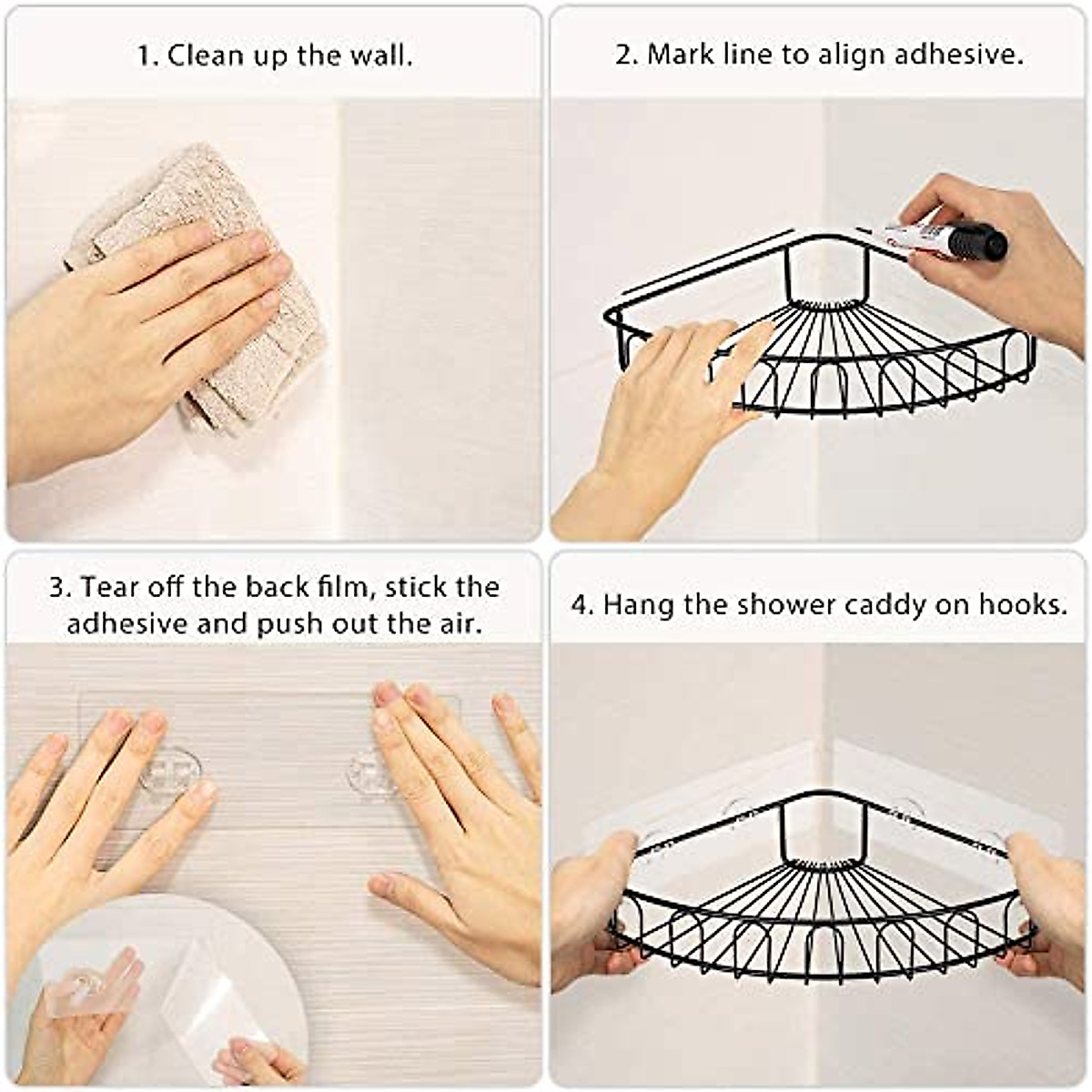 1. Clean up the wall.

2. Mark line to align adhesive.

3. Tear off the back film, stick the adhesive and push out the air.

4. Hang the shower caddy on hooks.