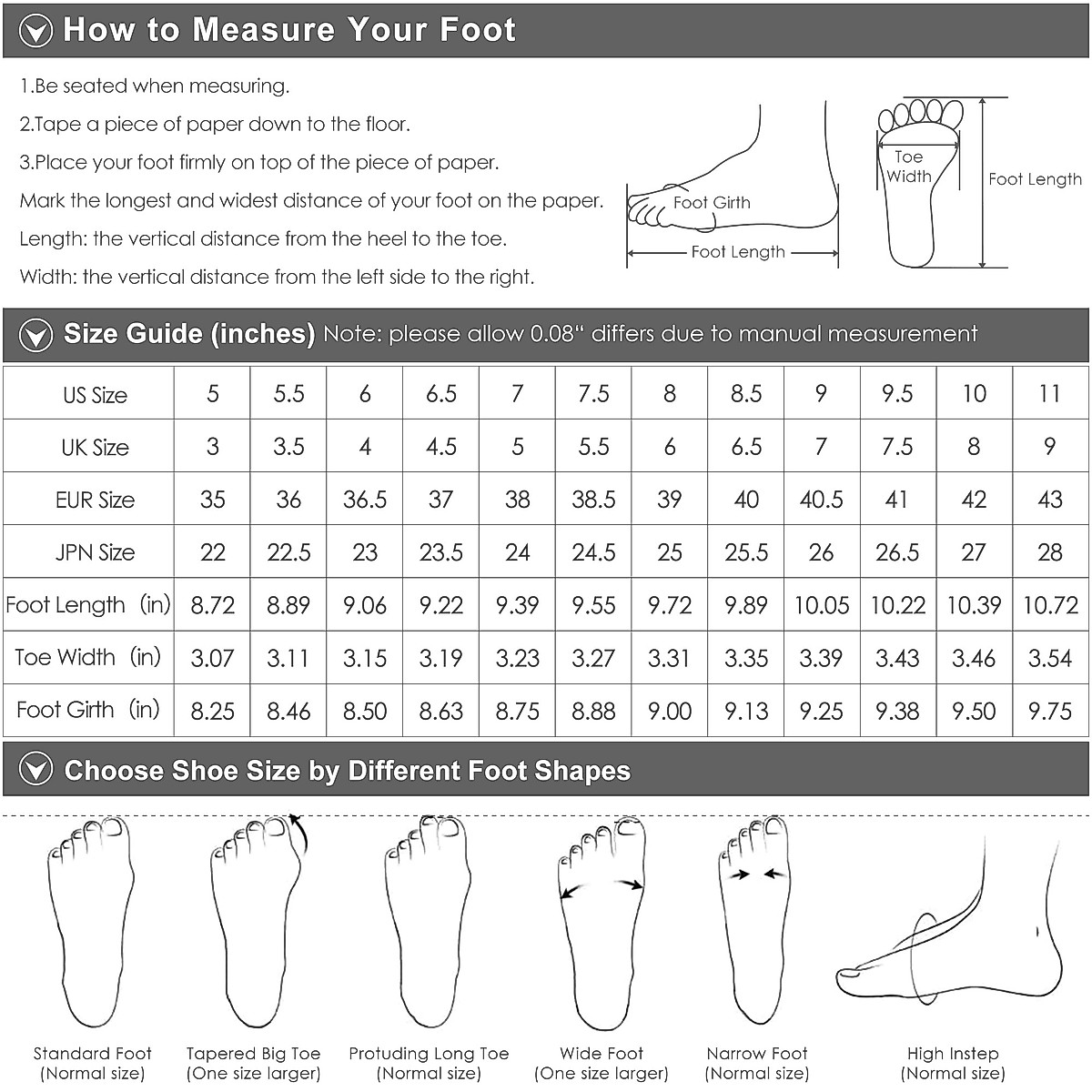 How to Measure Your Foot

1.Be seated when measuring.

2.Tape a piece of paper down to the floor.

3.Place your foot firmly on top of the piece of paper.

Mark the longest and widest distance of your foot on the paper.

Length: the vertical distance from the heel to the toe.

Width: the vertical distance from the left side to the right.

Foot Girth

Foot Length

Toe Width

Foot Length

Size Guide (inches) Note: please allow 0.08" differs due to manual measurement

| US Size | 5 | 5.5 | 6 | 6.5 | 7 | 7.5 | 8 | 8.5 | 9 | 9.5 | 10 | 11 |
|---|---|---|---|---|---|---|---|---|---|---|---|---|
| UK Size | 3 | 3.5 | 4 | 4.5 | 5 | 5.5 | 6 | 6.5 | 7 | 7.5 | 8 | 9 |
| EUR Size | 35 | 36 | 36.5 | 37 | 38 | 38.5 | 39 | 40 | 40.5 | 41 | 42 | 43 |
| JPN Size | 22 | 22.5 | 23 | 23.5 | 24 | 24.5 | 25 | 25.5 | 26 | 26.5 | 27 | 28 |
| Foot Length (in) | 8.72 | 8.89 | 9.06 | 9.22 | 9.39 | 9.55 | 9.72 | 9.89 | 10.05 | 10.22 | 10.39 | 10.72 |
| Toe Width (in) | 3.07 | 3.11 | 3.15 | 3.19 | 3.23 | 3.27 | 3.31 | 3.35 | 3.39 | 3.43 | 3.46 | 3.54 |
| Foot Girth (in) | 8.25 | 8.46 | 8.50 | 8.63 | 8.75 | 8.88 | 9.00 | 9.13 | 9.25 | 9.38 | 9.50 | 9.75 |

Choose Shoe Size by Different Foot Shapes

Standard Foot (Normal size)

Tapered Big Toe (One size larger)

Protuding Long Toe (Normal size)

Wide Foot (One size larger)

Narrow Foot (Normal size)

High Instep (Normal size)