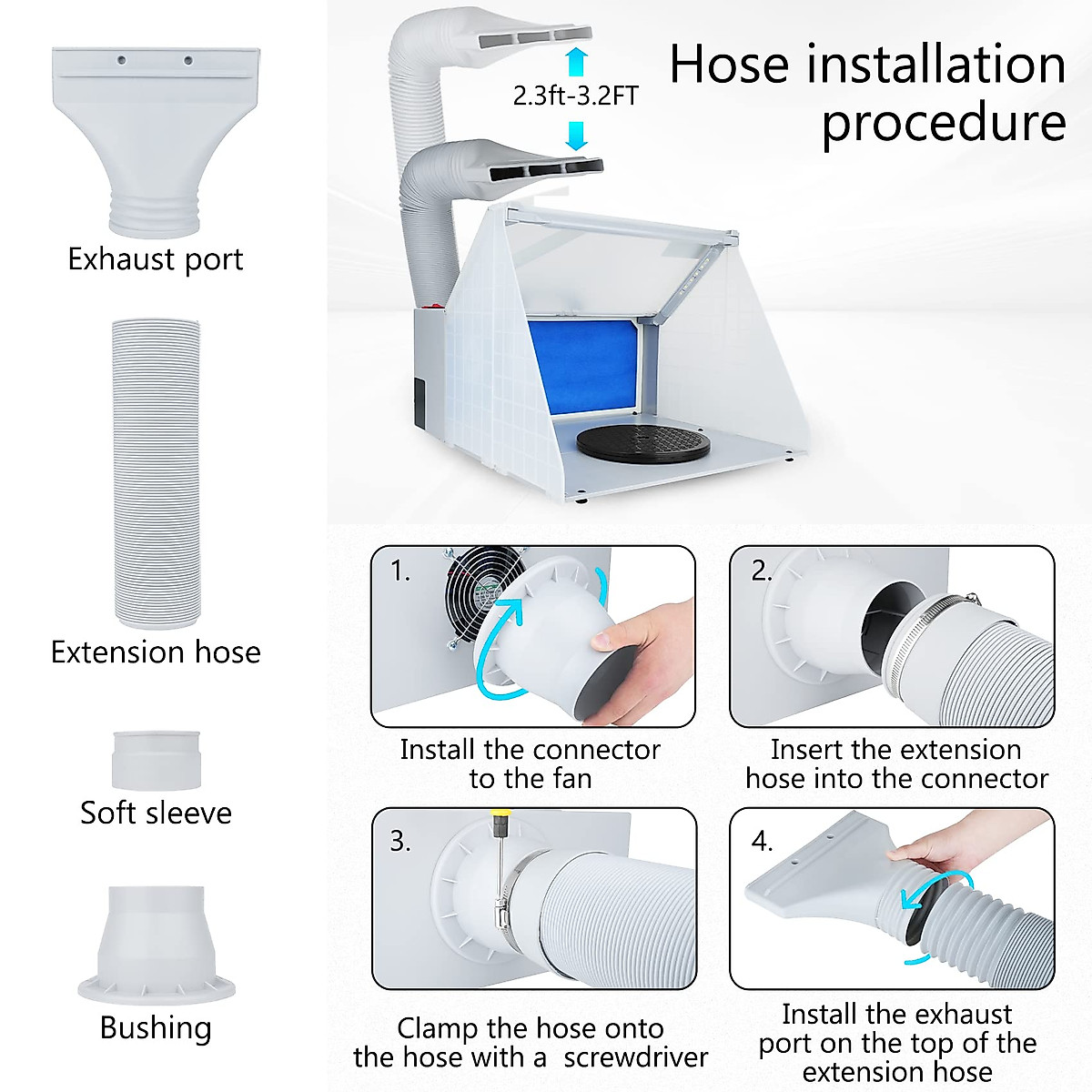 Exhaust port

Extension hose

Soft sleeve

Bushing

2.3ft-3.2FT

Hose installation procedure

1.

Install the connector to the fan

2.

Insert the extension hose into the connector

3.

Clamp the hose onto the hose with a screwdriver

4.

Install the exhaust port on the top of the extension hose