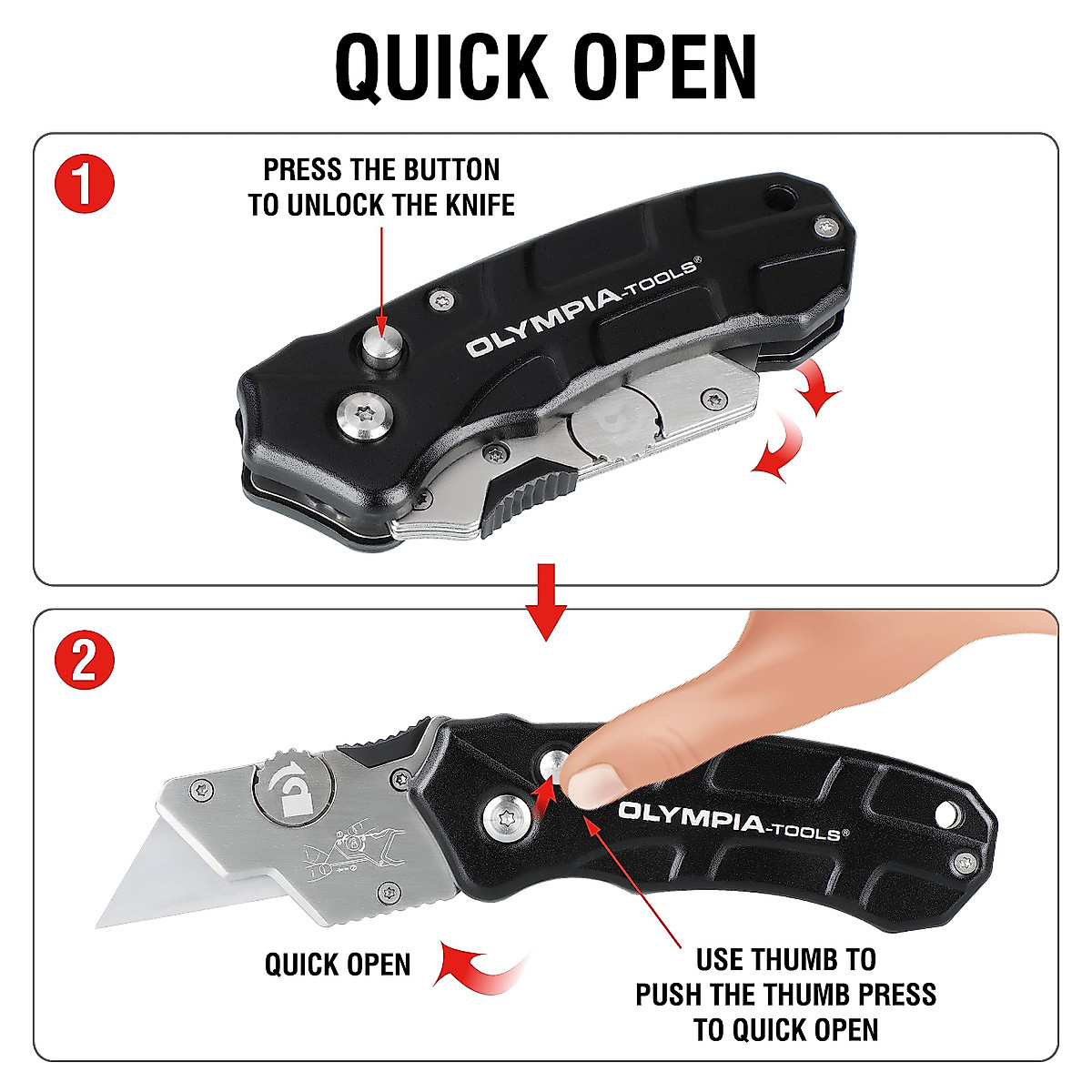 QUICK OPEN

1

PRESS THE BUTTON TO UNLOCK THE KNIFE

OLYMPIA-TOOLS®

2

OLYMPIA-TOOLS®

QUICK OPEN

USE THUMB TO PUSH THE THUMB PRESS TO QUICK OPEN