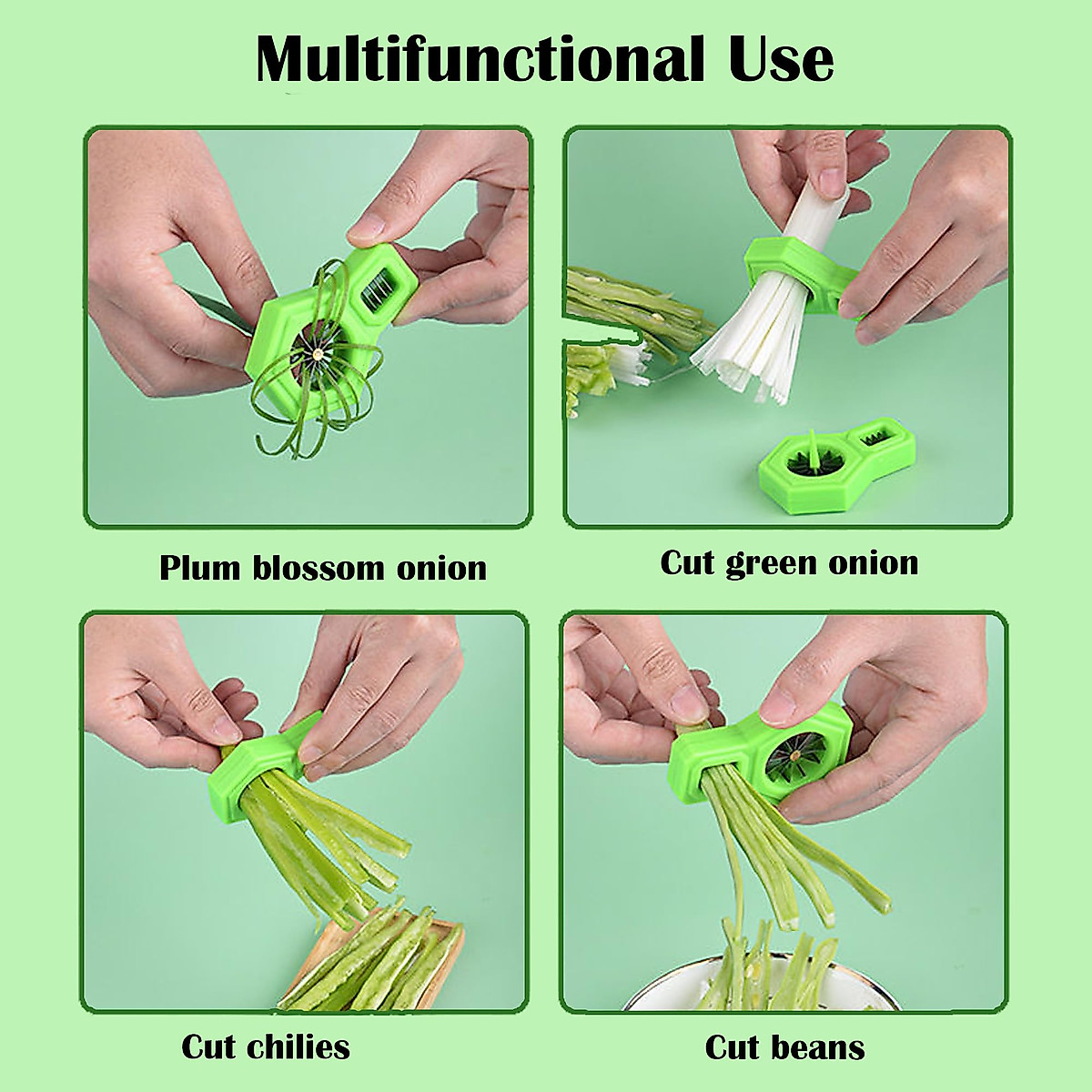 Multifunctional Use

Plum blossom onion

Cut green onion

Cut chilies

Cut beans