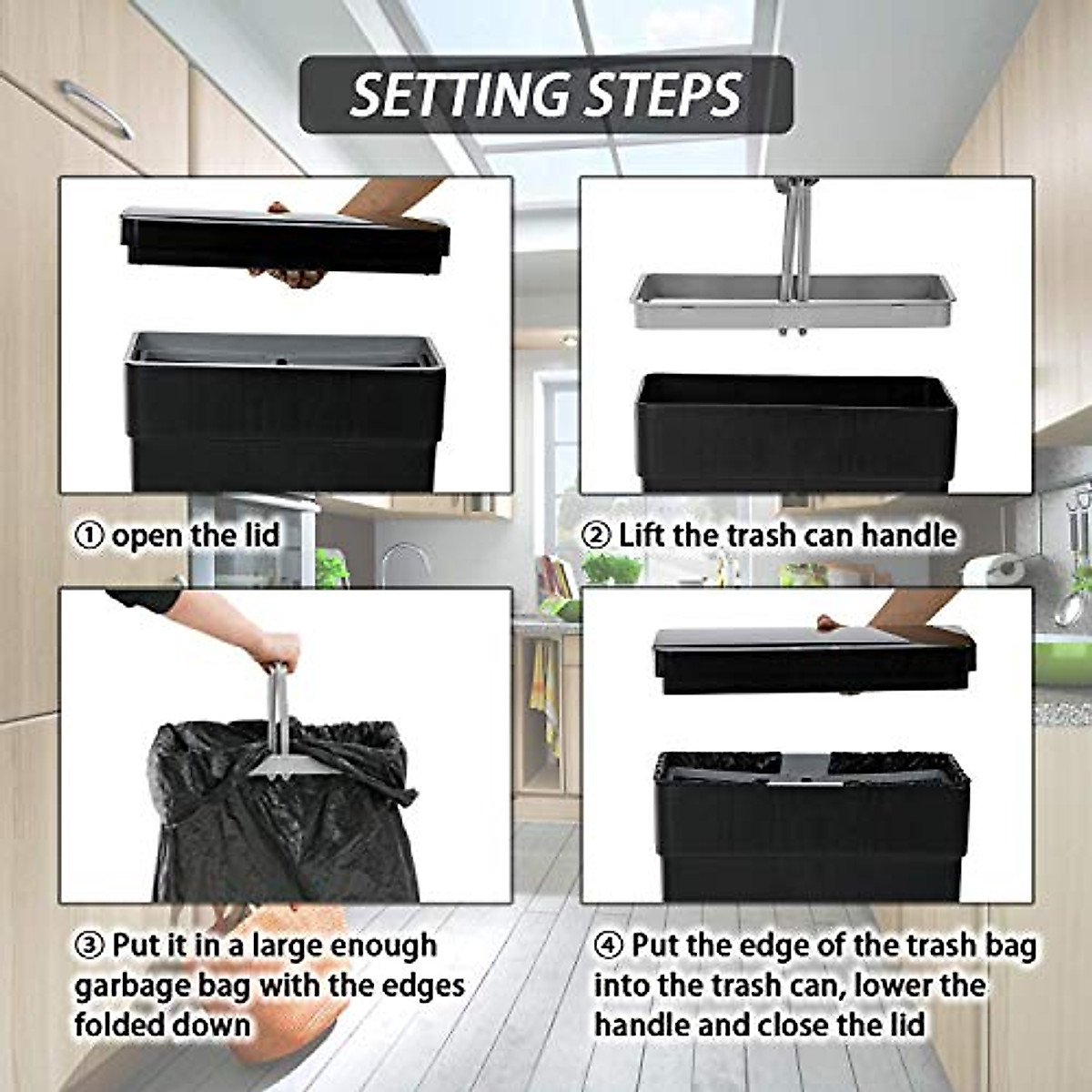 SETTING STEPS

① open the lid

② Lift the trash can handle

③ Put it in a large enough garbage bag with the edges folded down

④ Put the edge of the trash bag into the trash can, lower the handle and close the lid