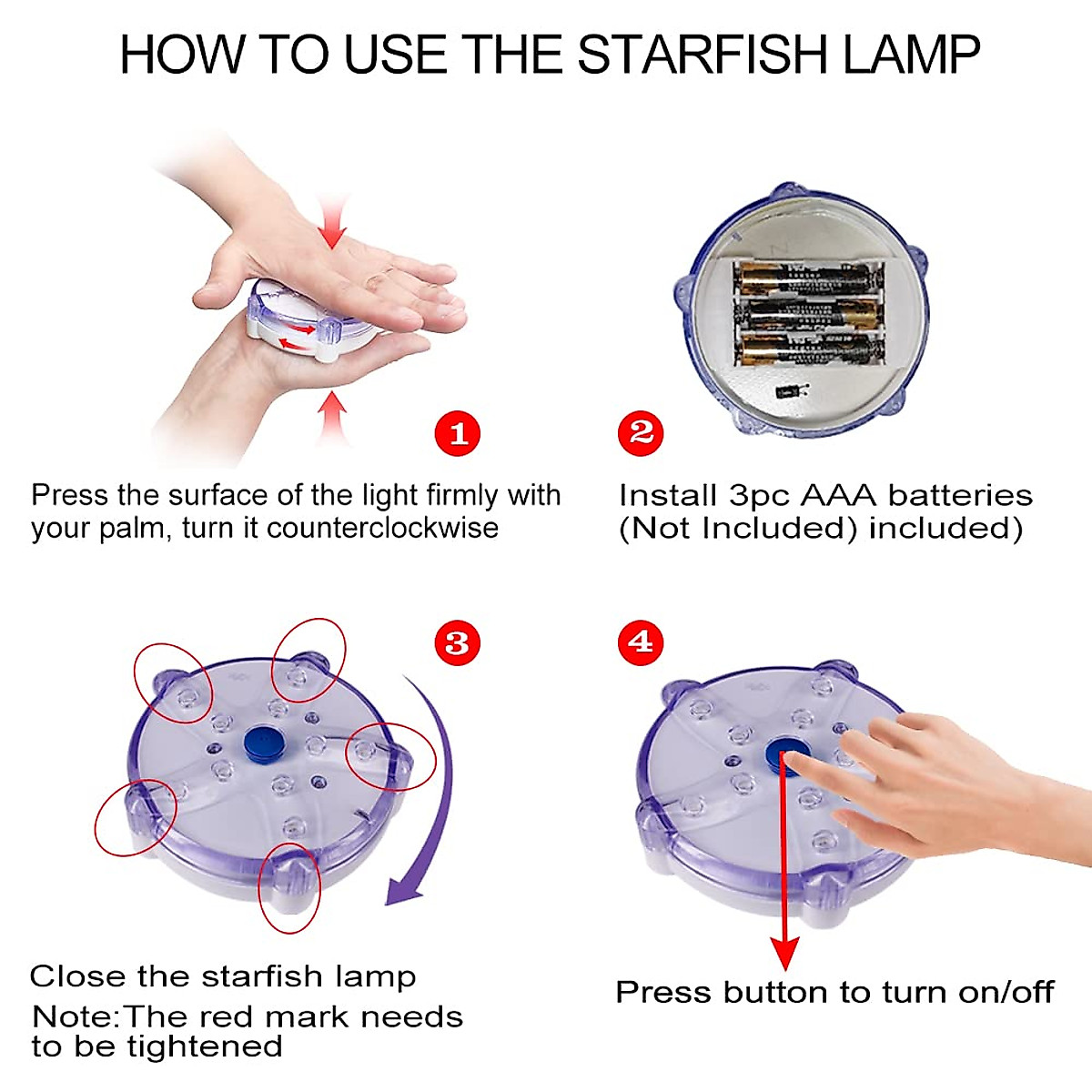 HOW TO USE THE STARFISH LAMP

1

Press the surface of the light firmly with your palm, turn it counterclockwise

2

Install 3pc AAA batteries (Not Included) included)

3

Close the starfish lamp
Note:The red mark needs to be tightened

4

Press button to turn on/off