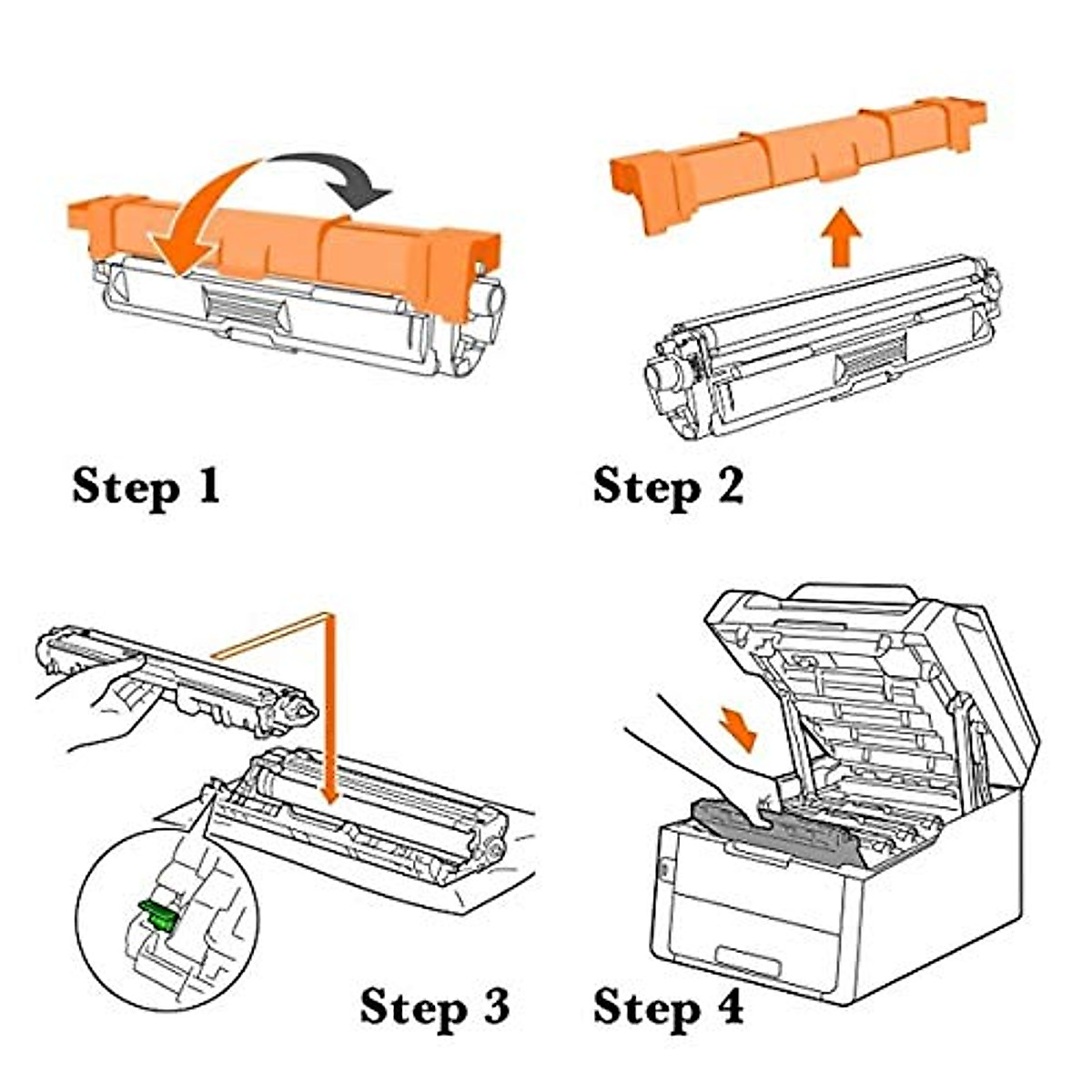 Step 1

Step 2

Step 3

Step 4