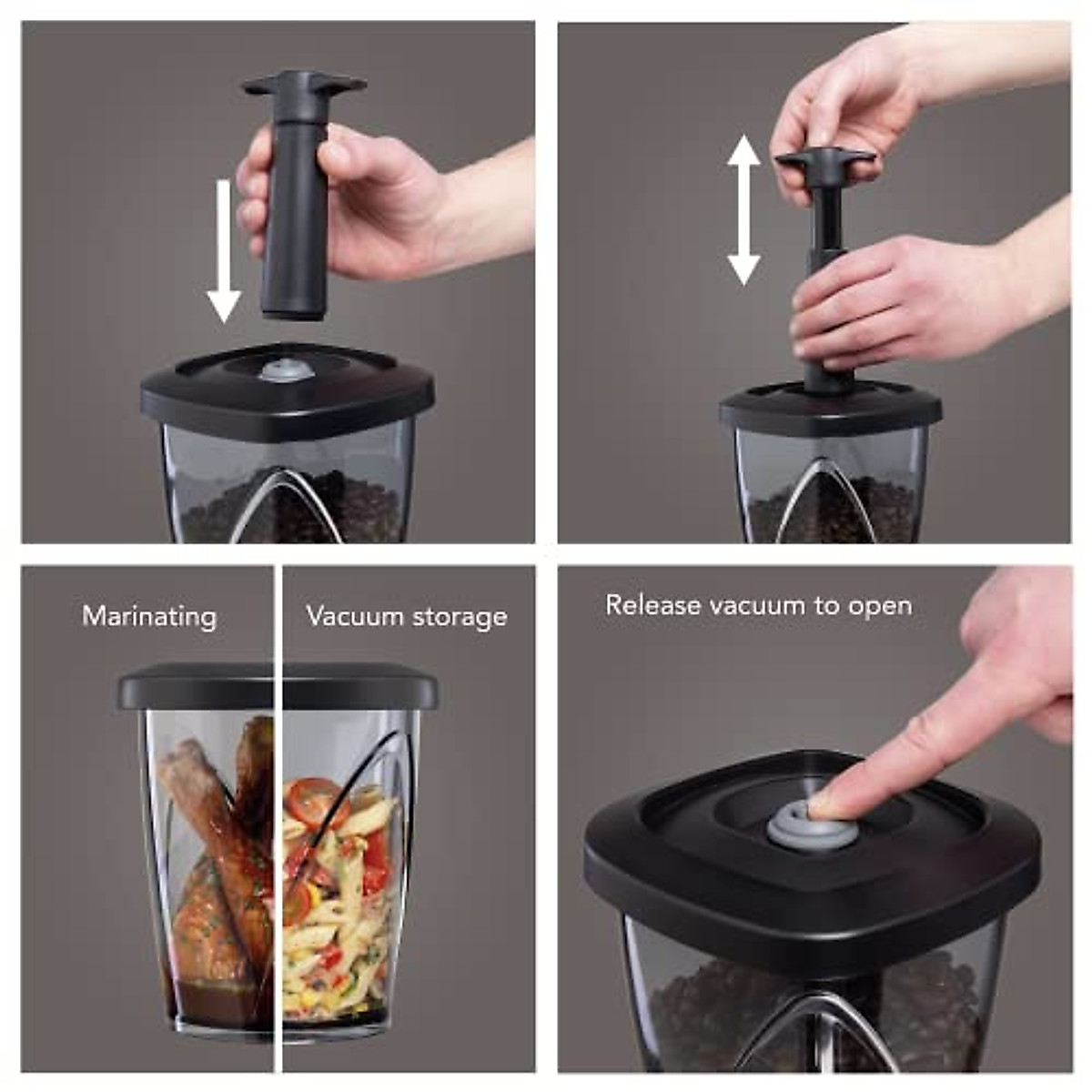 Marinating

Vacuum storage

Release vacuum to open