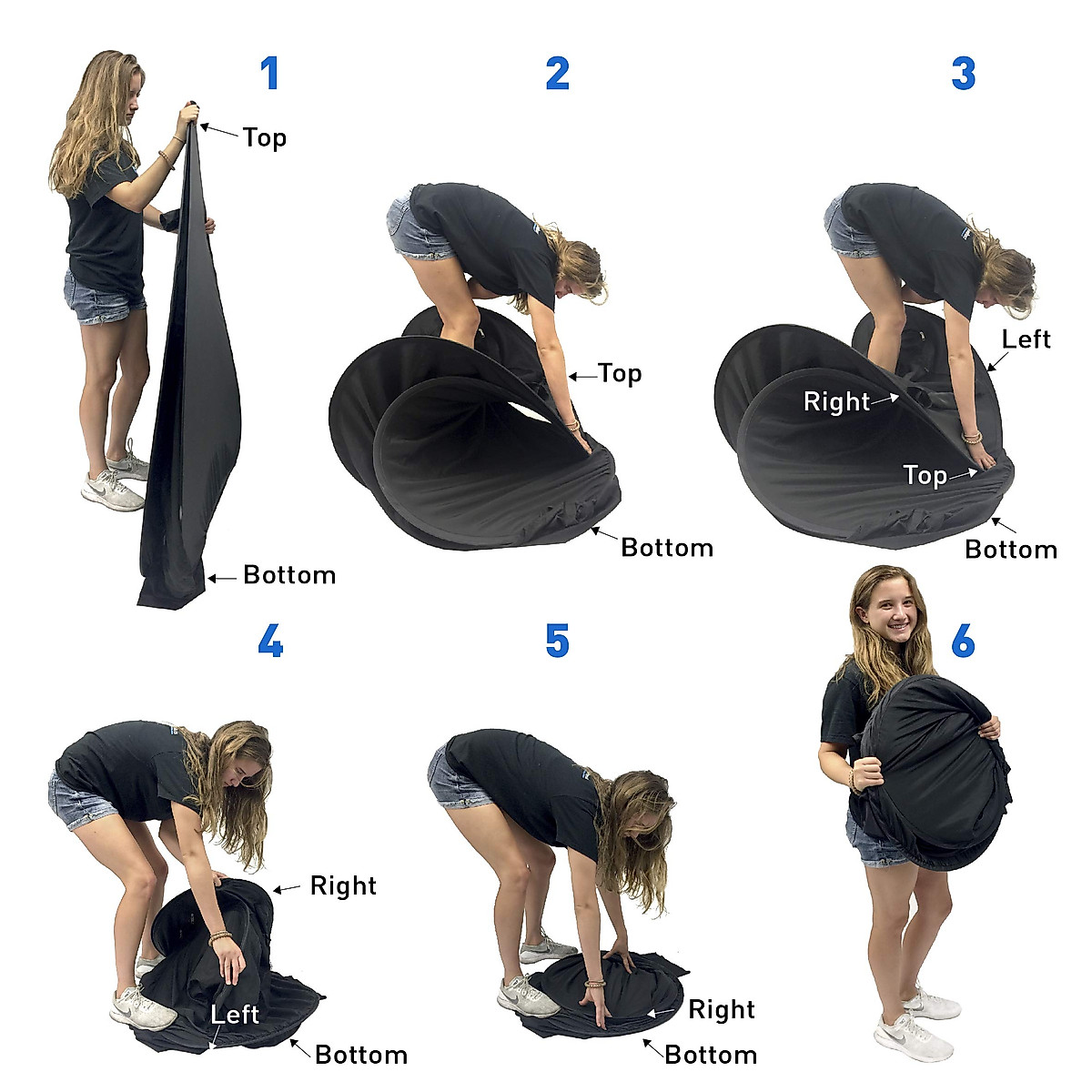 1

Top

Bottom

2

Top

Bottom

3

Left

Right

Top

Bottom

4

Right

Left

Bottom

5

Right

Bottom

6