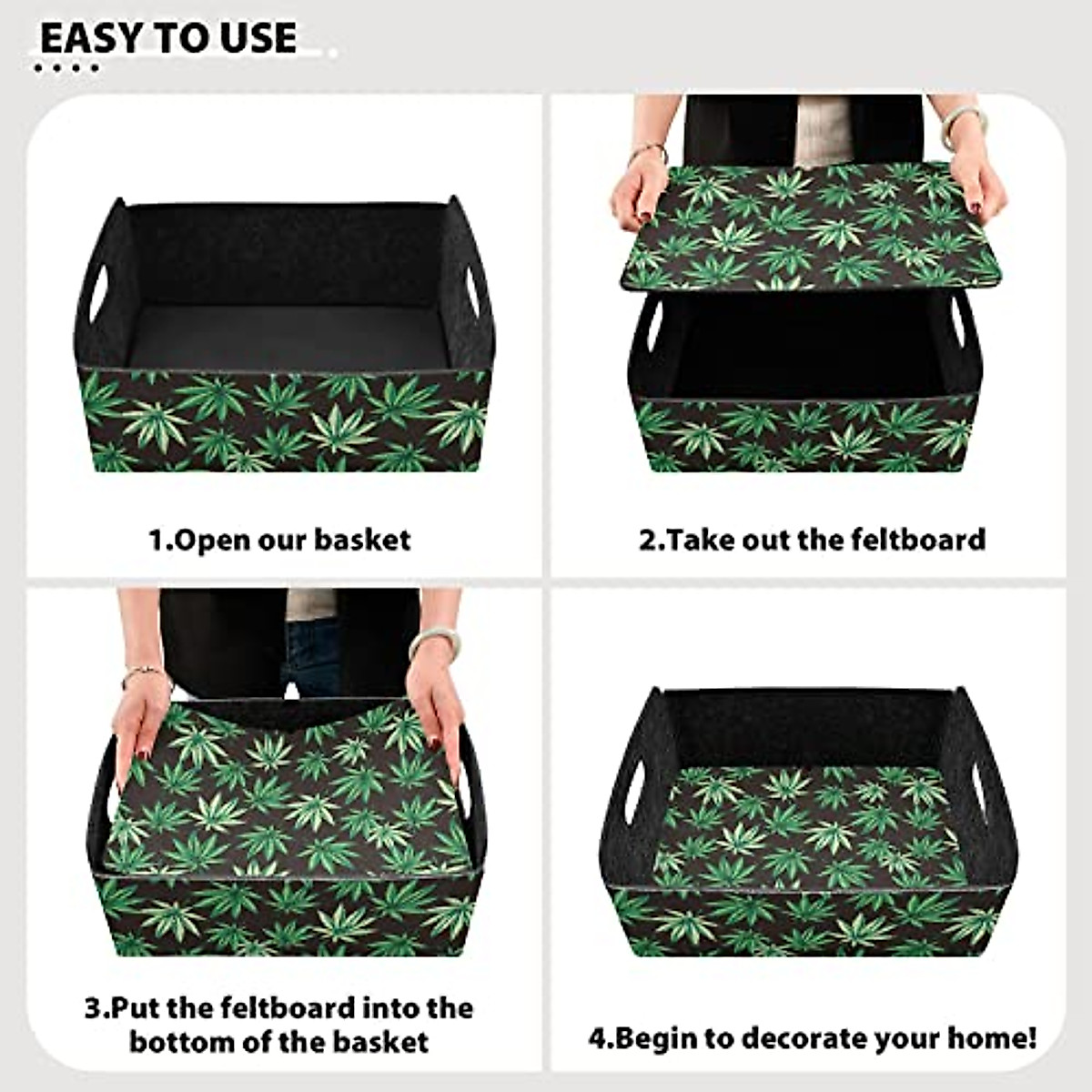 EASY TO USE

1.Open our basket

2.Take out the feltboard

3.Put the feltboard into the bottom of the basket

4.Begin to decorate your home!