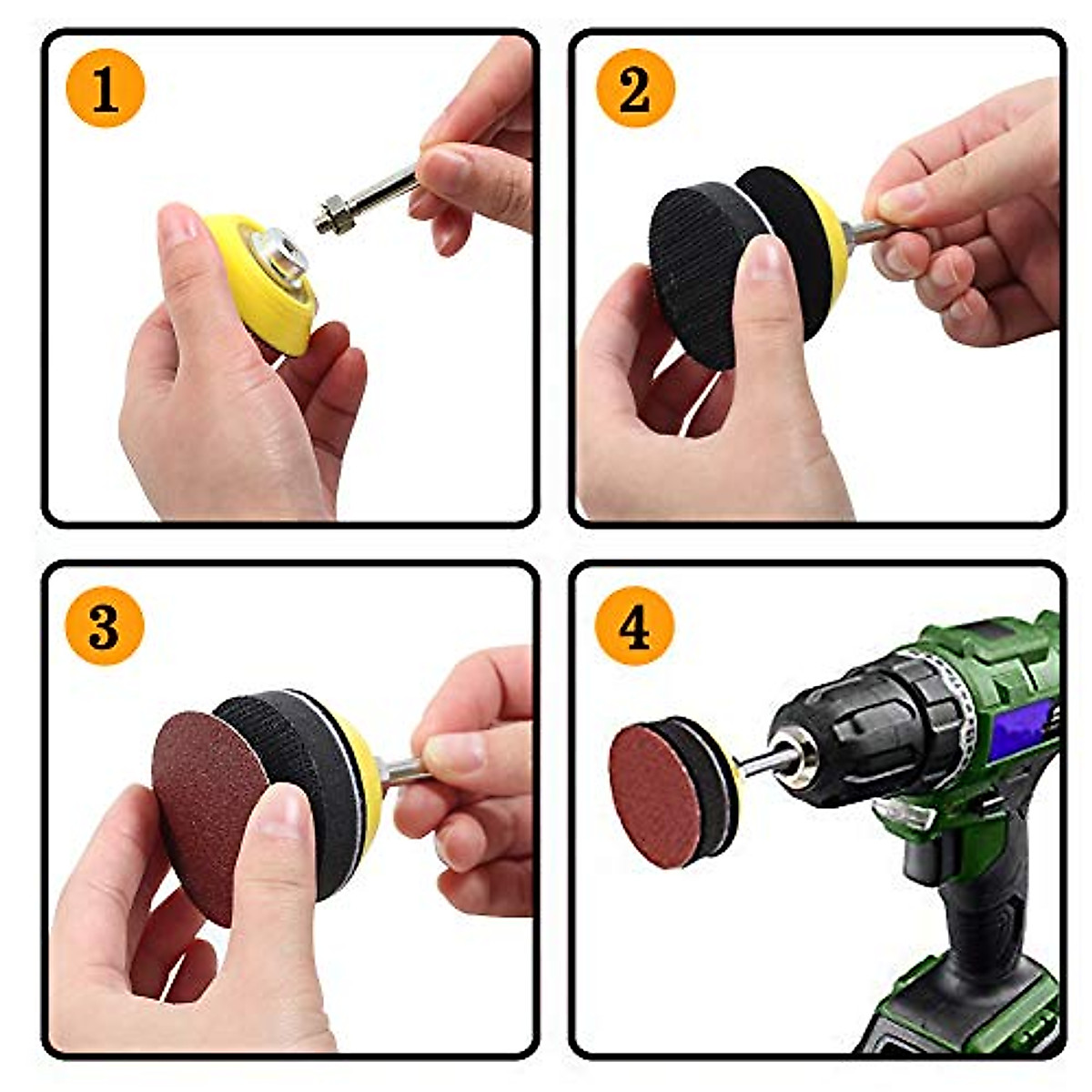 1

2

3

4