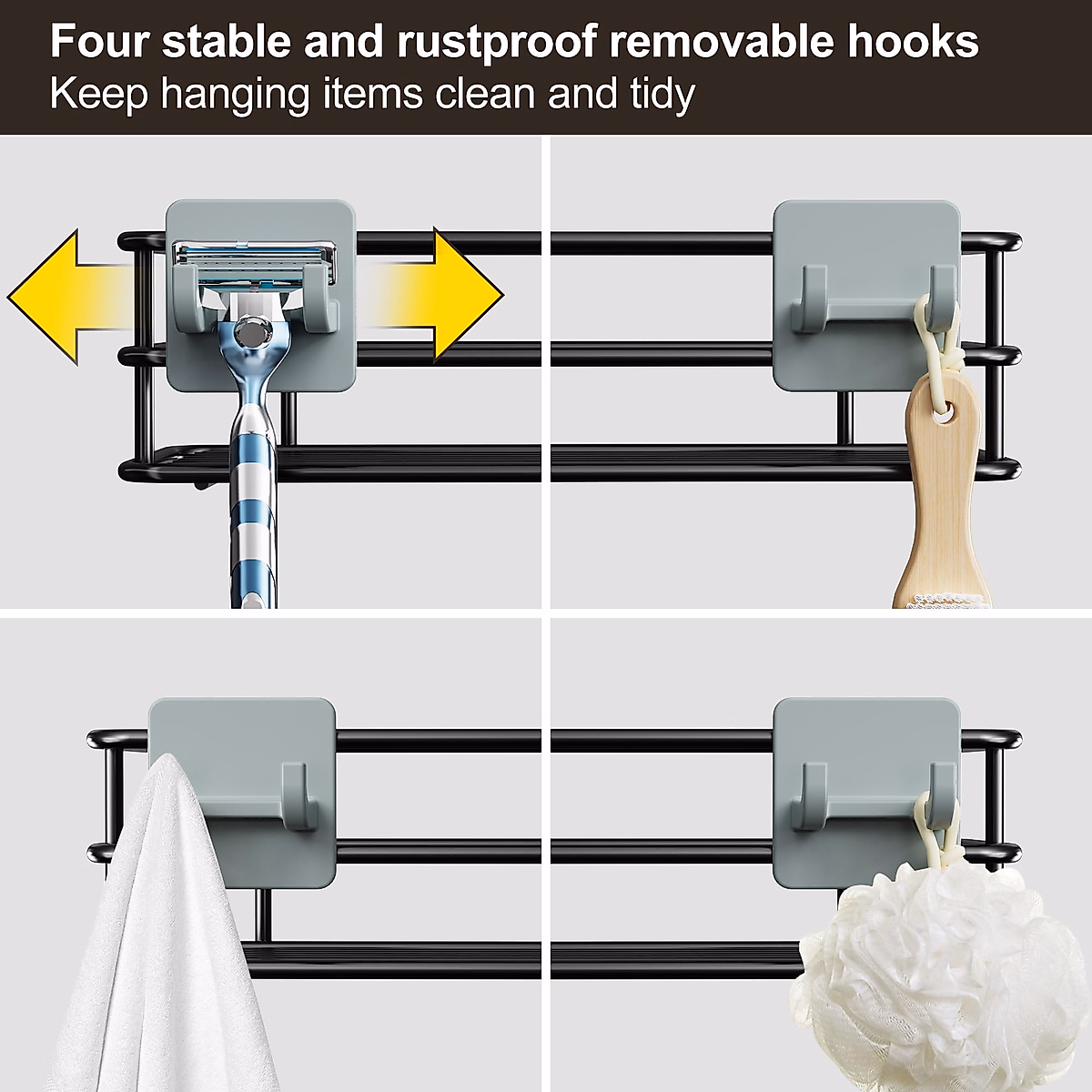 Four stable and rustproof removable hooks
Keep hanging items clean and tidy