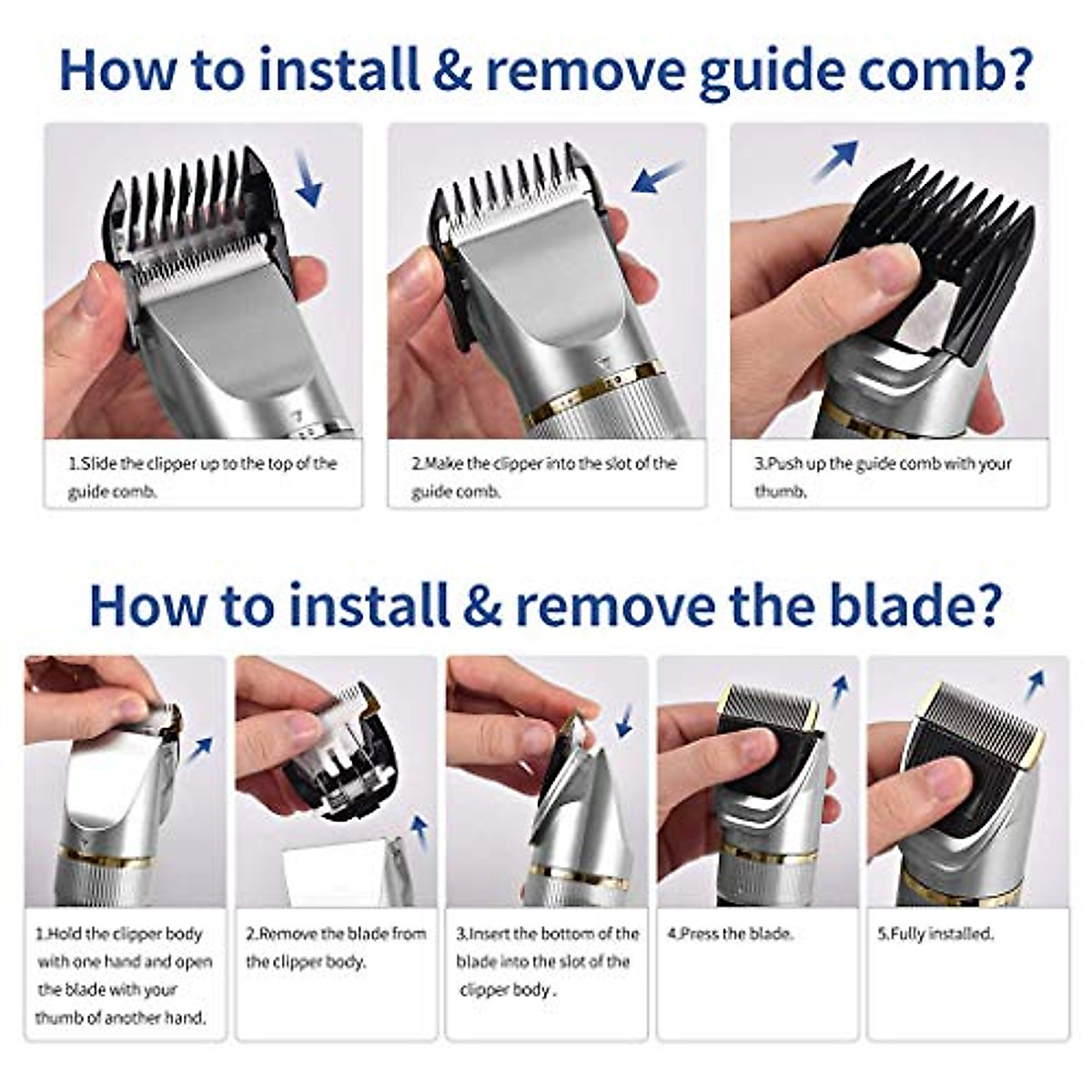 How to install & remove guide comb?

1.Slide the clipper up to the top of the guide comb.

2.Make the clipper into the slot of the guide comb.

3.Push up the guide comb with your thumb.

How to install & remove the blade?

1.Hold the clipper body with one hand and open the blade with your thumb of another hand.

2.Remove the blade from the clipper body.

3.Insert the bottom of the blade into the slot of the clipper body .

4.Press the blade.

5.Fully installed.