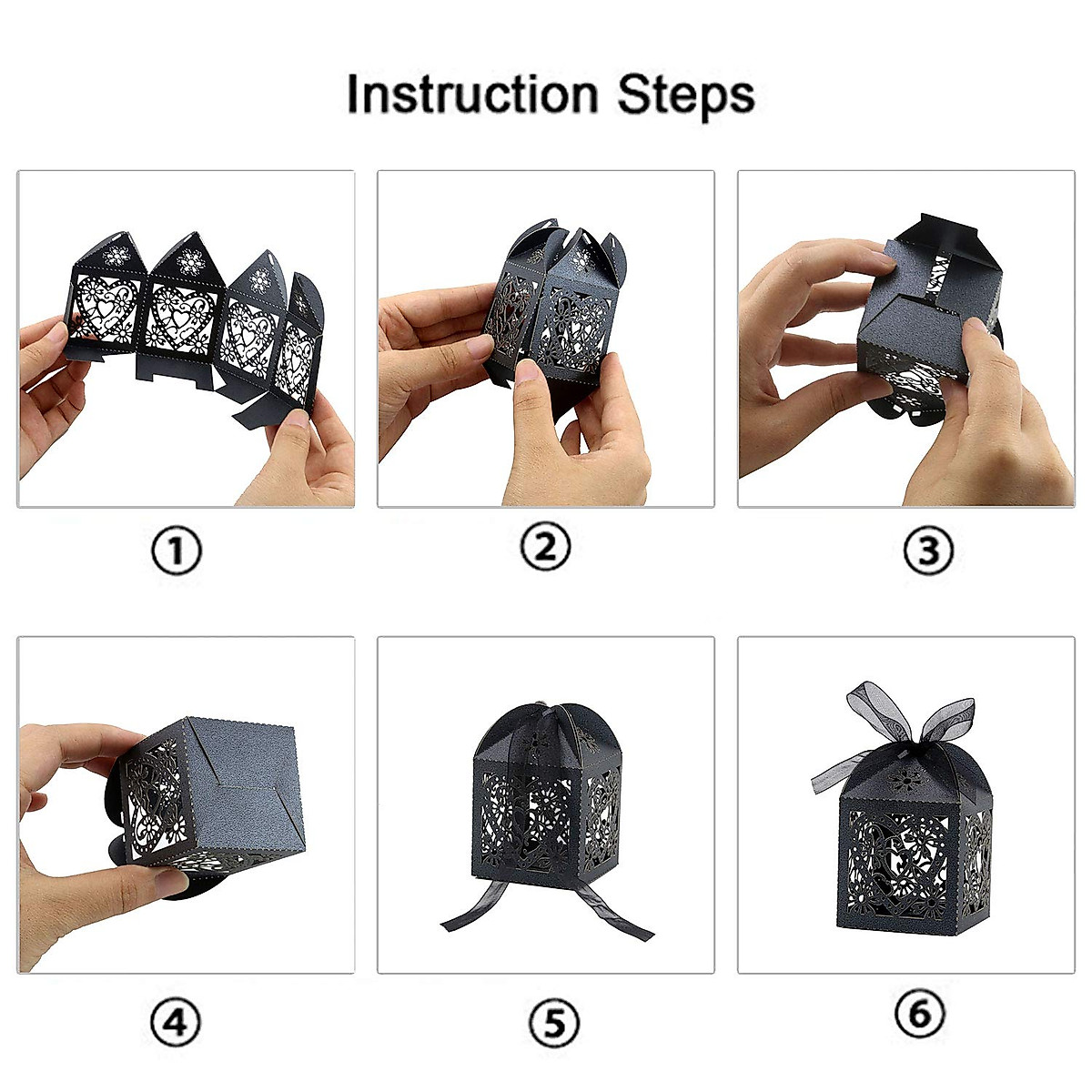 Instruction Steps

①

②

③

④

⑤

⑥