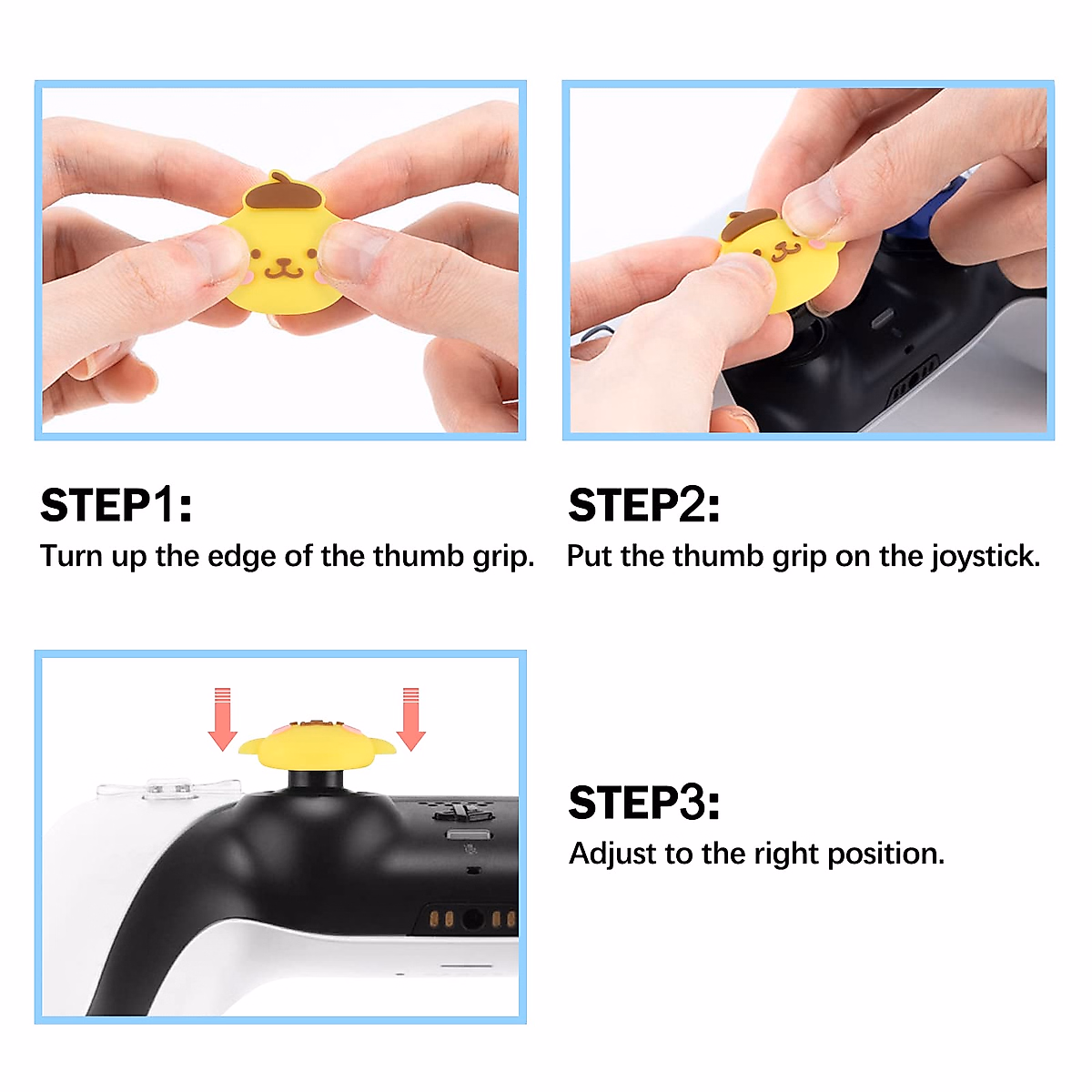 STEP1:
Turn up the edge of the thumb grip.

STEP2:
Put the thumb grip on the joystick.

STEP3:
Adjust to the right position.