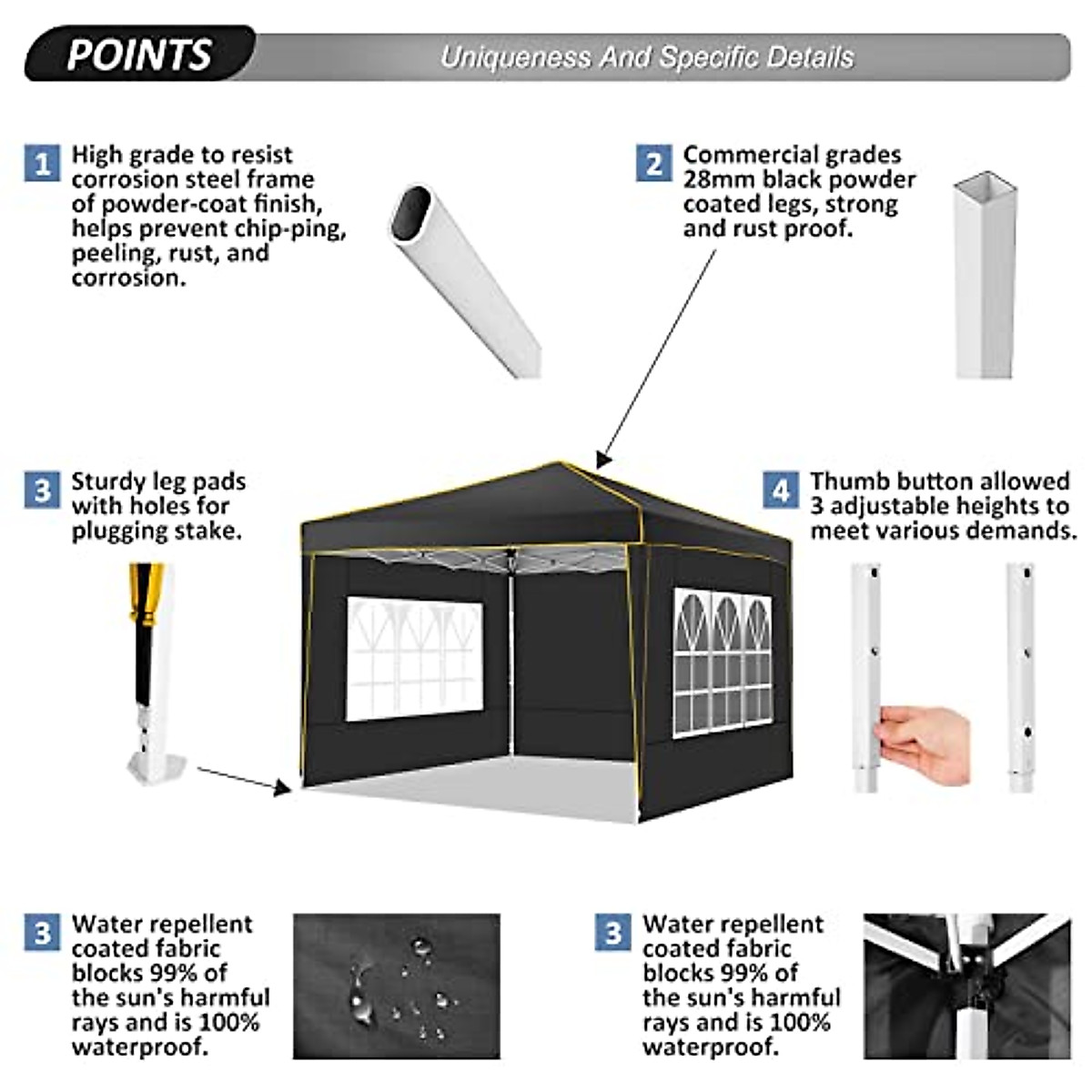 POINTS

Uniqueness And Specific Details

1 High grade to resist corrosion steel frame of powder-coat finish, helps prevent chip-ping, peeling, rust, and corrosion.

2 Commercial grades 28mm black powder coated legs, strong and rust proof.

3 Sturdy leg pads with holes for plugging stake.

4 Thumb button allowed 3 adjustable heights to meet various demands.

3 Water repellent coated fabric blocks 99% of the sun's harmful rays and is 100% waterproof.

3 Water repellent coated fabric blocks 99% of the sun's harmful rays and is 100% waterproof.