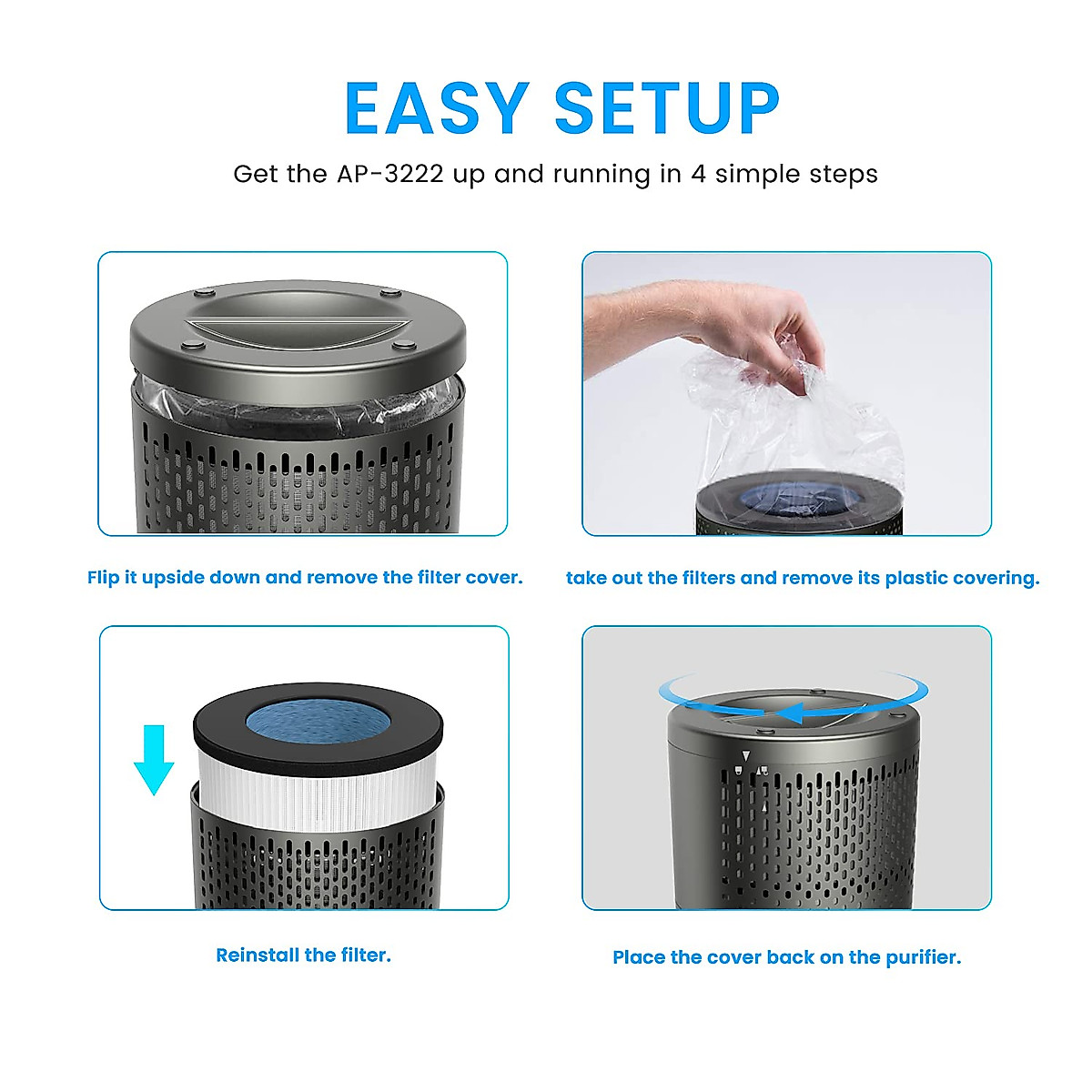 EASY SETUP

Get the AP-3222 up and running in 4 simple steps

Flip it upside down and remove the filter cover.

take out the filters and remove its plastic covering.

Reinstall the filter.

Place the cover back on the purifier.