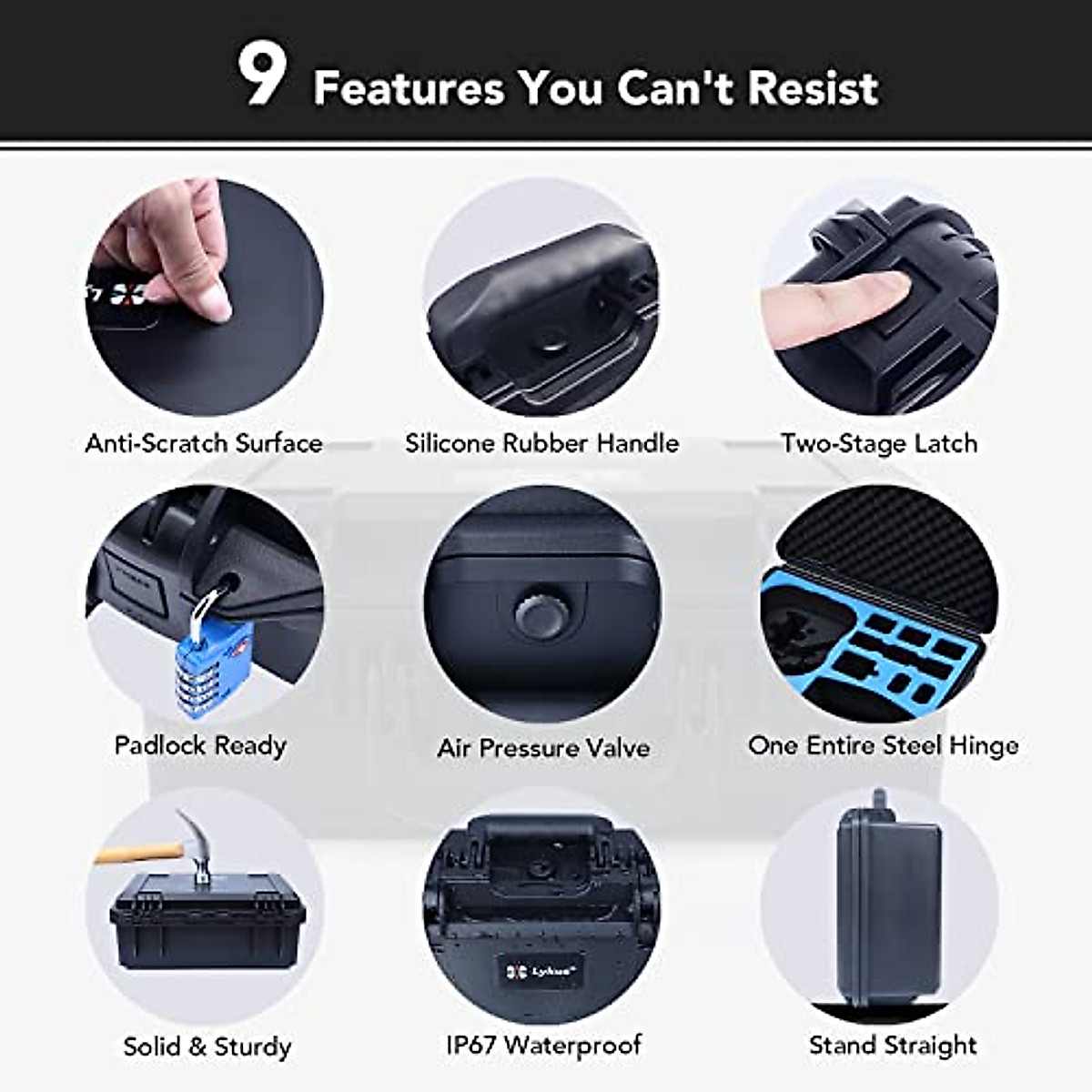 9 Features You Can't Resist

Anti-Scratch Surface

Silicone Rubber Handle

Two-Stage Latch

Padlock Ready

Air Pressure Valve

One Entire Steel Hinge

Solid & Sturdy

Lykus

IP67 Waterproof

Stand Straight