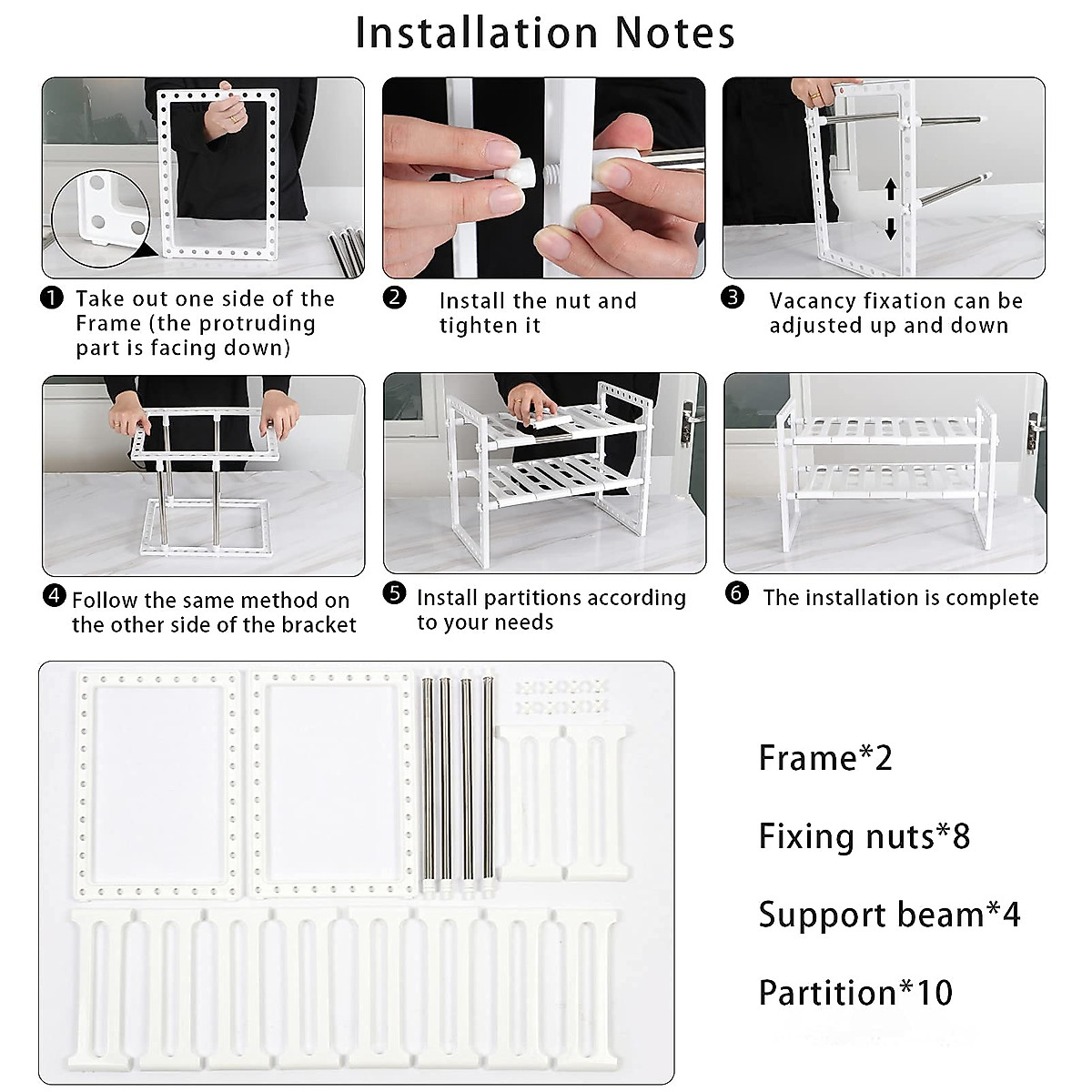 Installation Notes

❶ Take out one side of the Frame (the protruding part is facing down)

❷ Install the nut and tighten it

❸ Vacancy fixation can be adjusted up and down

❹ Follow the same method on the other side of the bracket

❺ Install partitions according to your needs

❻ The installation is complete

Frame*2

Fixing nuts*8

Support beam*4

Partition*10