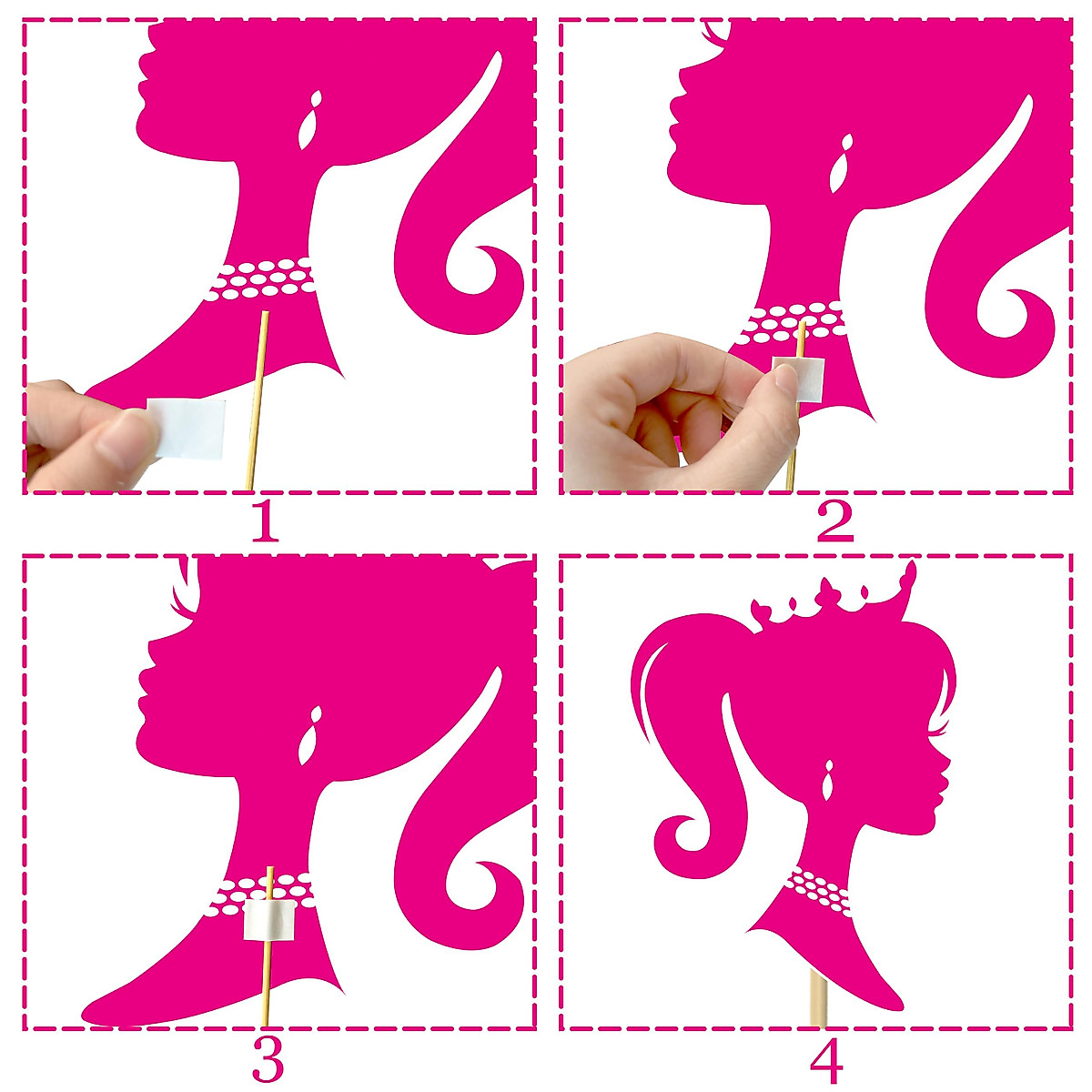 1

2

3

4